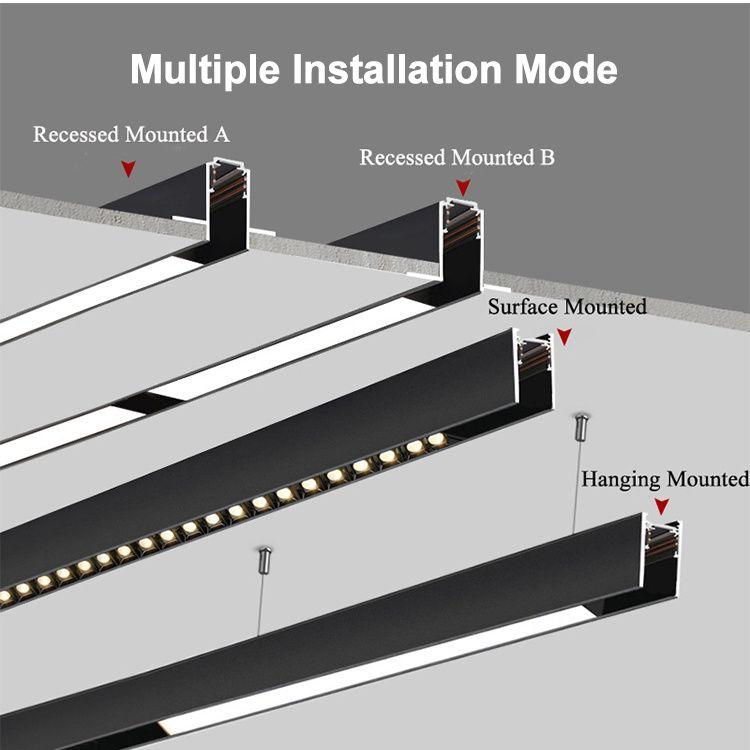 Multiple Installation Mode

Recessed Mounted A

Recessed Mounted B

Surface Mounted

Hanging Mounted