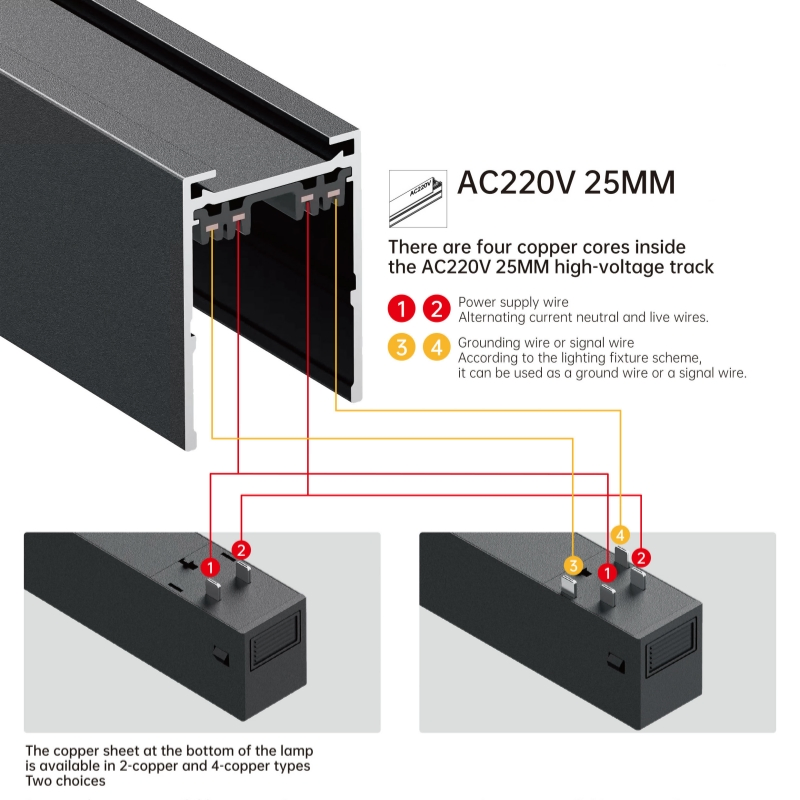 AC220V

AC220V 25MM

There are four copper cores inside the AC220V 25MM high-voltage track

1 2 Power supply wire
Alternating current neutral and live wires.

3 4 Grounding wire or signal wire
According to the lighting fixture scheme, it can be used as a ground wire or a signal wire.

1 2

3 4 1 2

The copper sheet at the bottom of the lamp is available in 2-copper and 4-copper types
Two choices