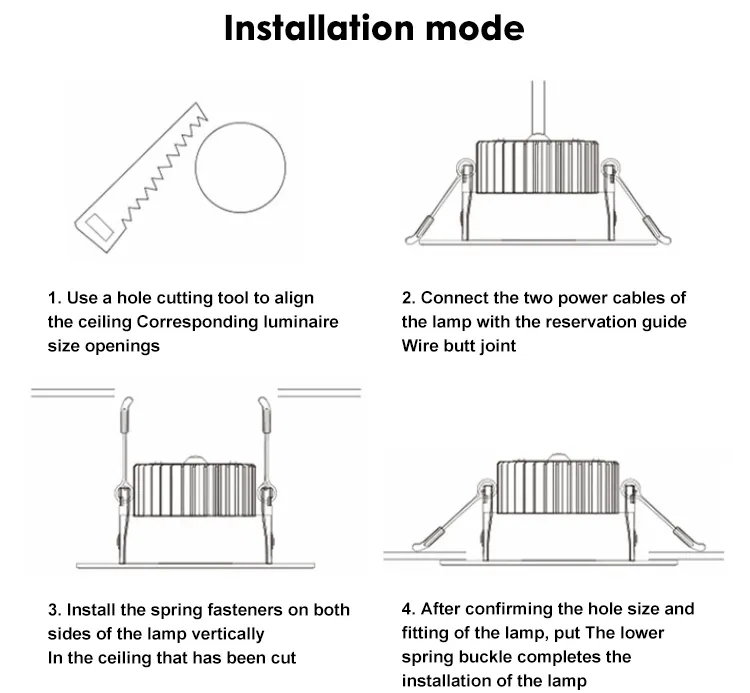 Installation mode

1. Use a hole cutting tool to align the ceiling Corresponding luminaire size openings

2. Connect the two power cables of the lamp with the reservation guide Wire butt joint

3. Install the spring fasteners on both sides of the lamp vertically
In the ceiling that has been cut

4. After confirming the hole size and fitting of the lamp, put The lower spring buckle completes the installation of the lamp