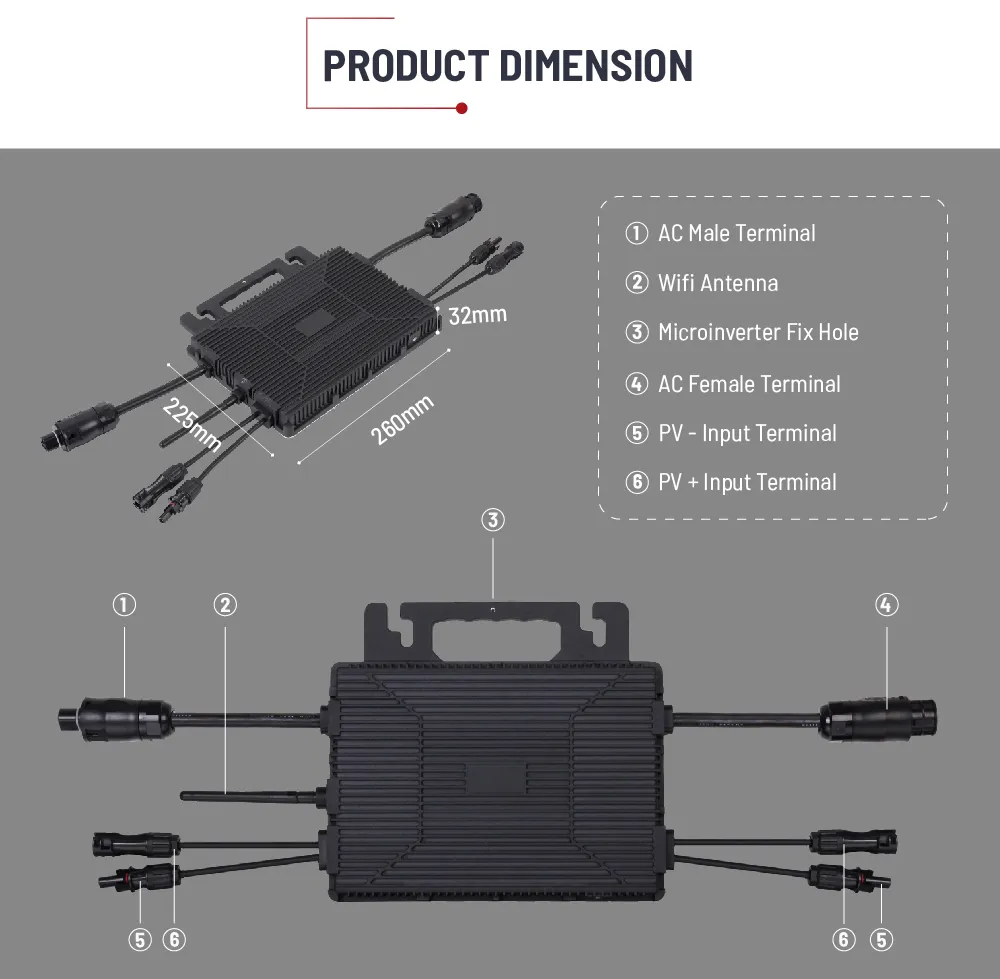 PRODUCT DIMENSION

32mm
225mm
260mm

① AC Male Terminal
② Wifi Antenna
③ Microinverter Fix Hole
④ AC Female Terminal
⑤ PV - Input Terminal
⑥ PV + Input Terminal

③
①
②
④
⑤ ⑥
⑥ ⑤