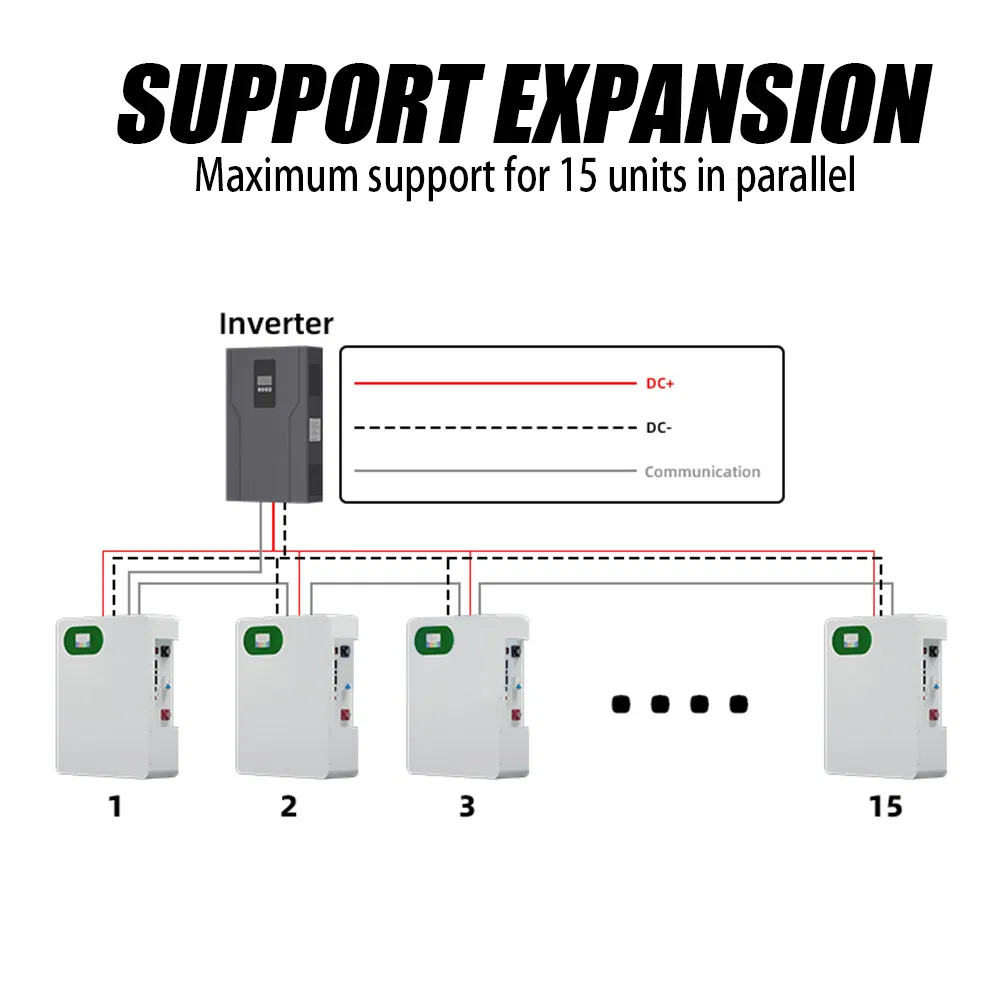 SUPPORT EXPANSION
Maximum support for 15 units in parallel

Inverter

DC+
DC-
Communication

1
2
3
15