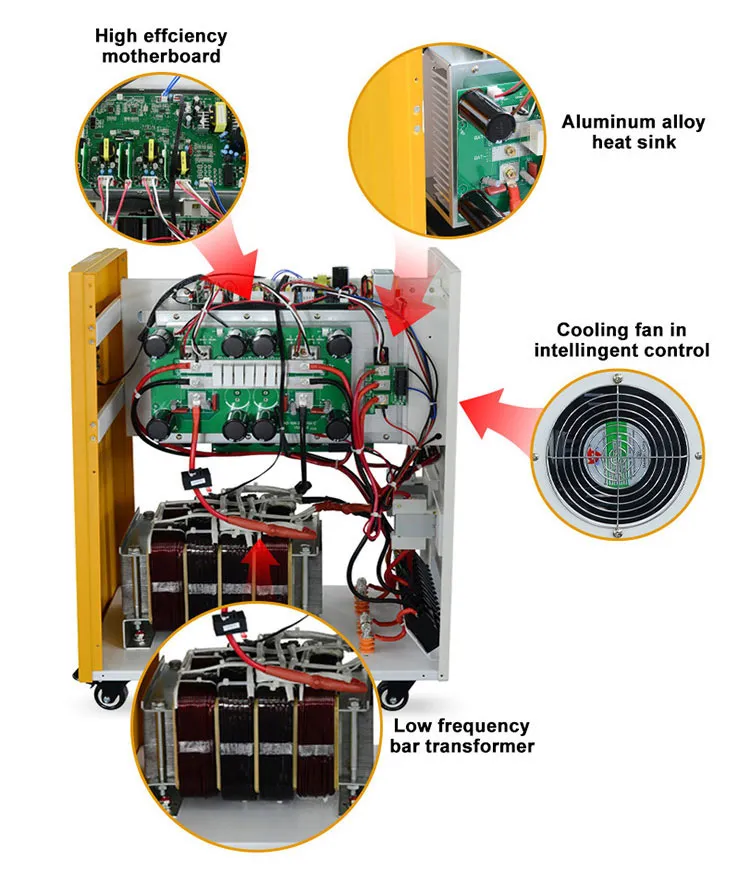 High effciency motherboard

Aluminum alloy heat sink

Cooling fan in intellingent control

Low frequency bar transformer