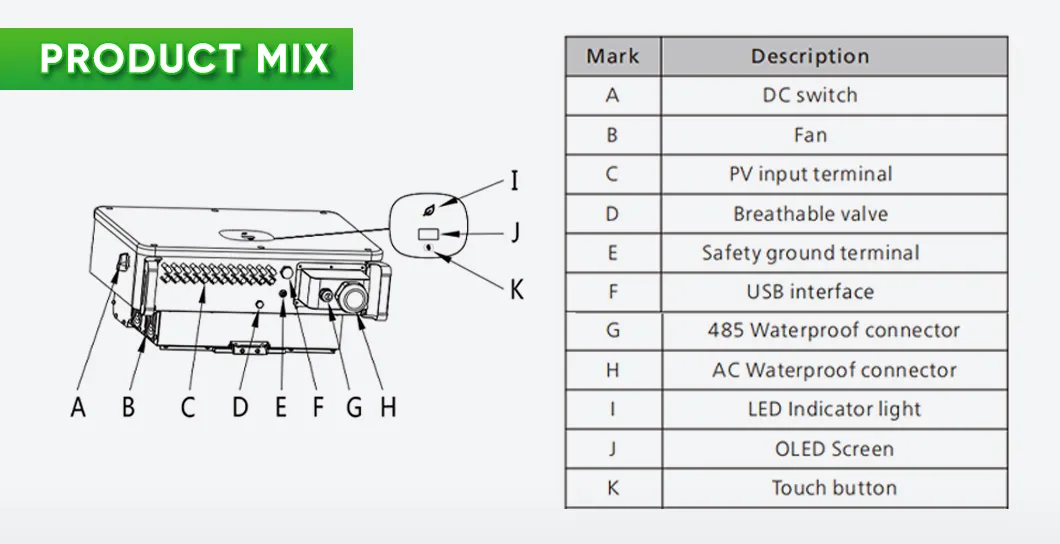 PRODUCT MIX

I

J

K

A B C D E F G H

| Mark | Description |
|---|---|
| A | DC switch |
| B | Fan |
| C | PV input terminal |
| D | Breathable valve |
| E | Safety ground terminal |
| F | USB interface |
| G | 485 Waterproof connector |
| H | AC Waterproof connector |
| I | LED Indicator light |
| J | OLED Screen |
| K | Touch button |