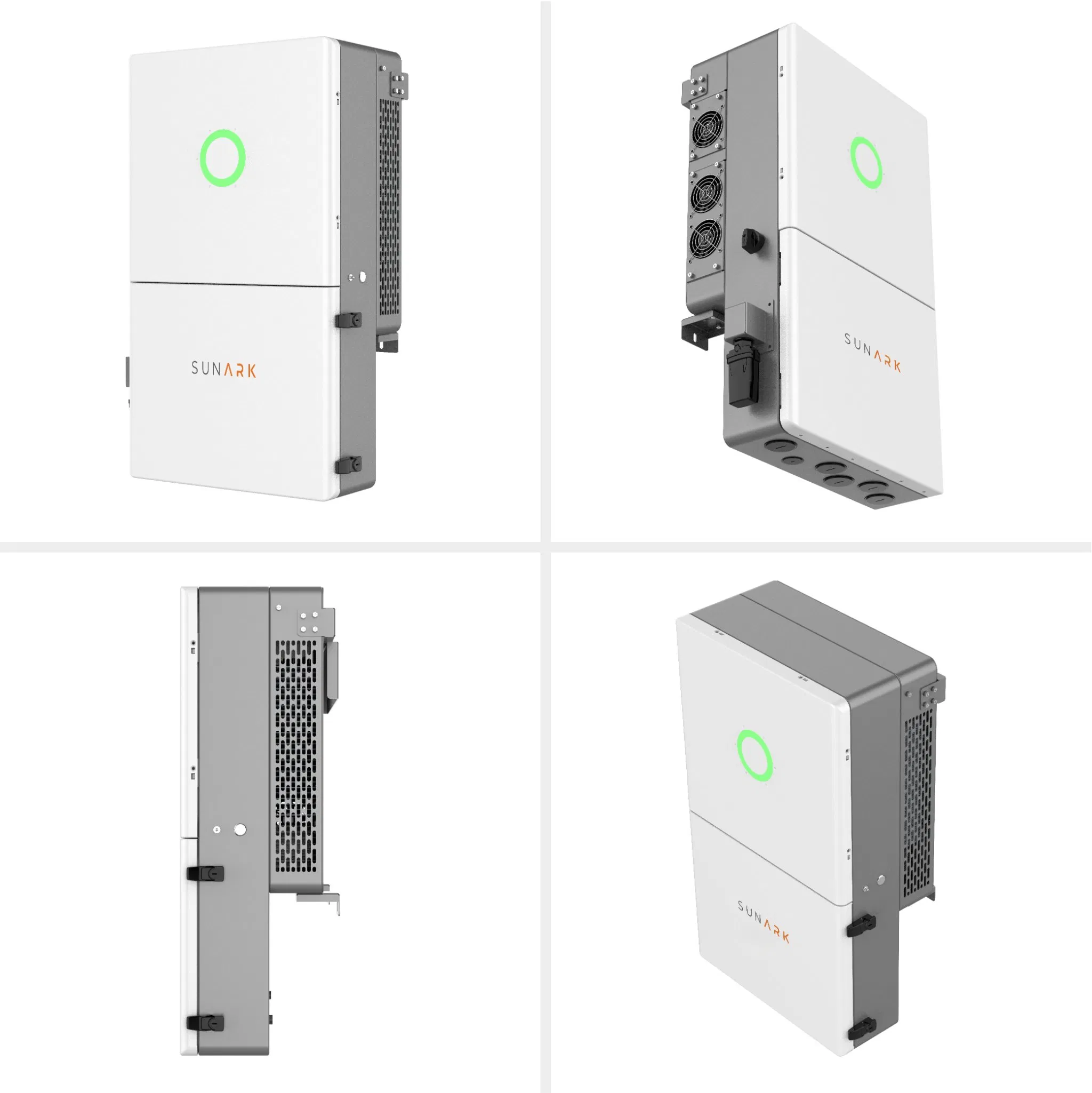 SUNARK

SUNARK

SUNARK