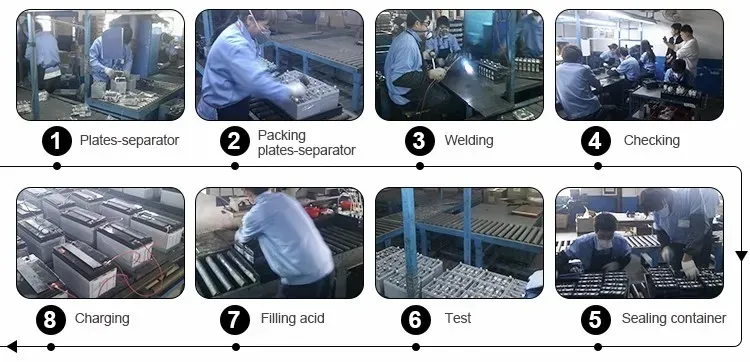 1 Plates-separator

2 Packing plates-separator

3 Welding

4 Checking

8 Charging

7 Filling acid

6 Test

5 Sealing container