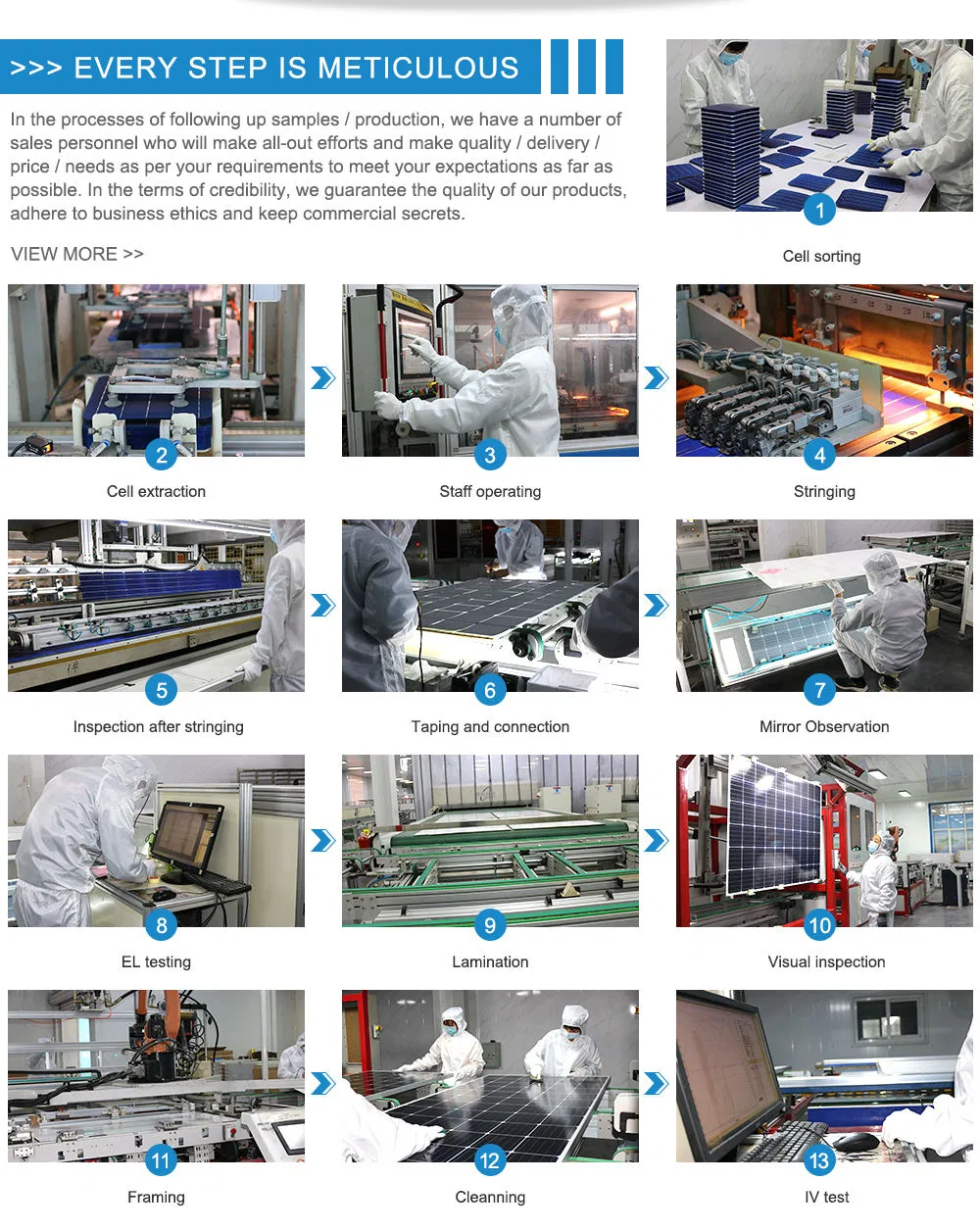 >>> EVERY STEP IS METICULOUS

In the processes of following up samples / production, we have a number of sales personnel who will make all-out efforts and make quality / delivery / price / needs as per your requirements to meet your expectations as far as possible. In the terms of credibility, we guarantee the quality of our products, adhere to business ethics and keep commercial secrets.

VIEW MORE >>

1
Cell sorting

2
Cell extraction

3
Staff operating

4
Stringing

5
Inspection after stringing

6
Taping and connection

7
Mirror Observation

8
EL testing

9
Lamination

10
Visual inspection

11
Framing

12
Cleanning

13
IV test