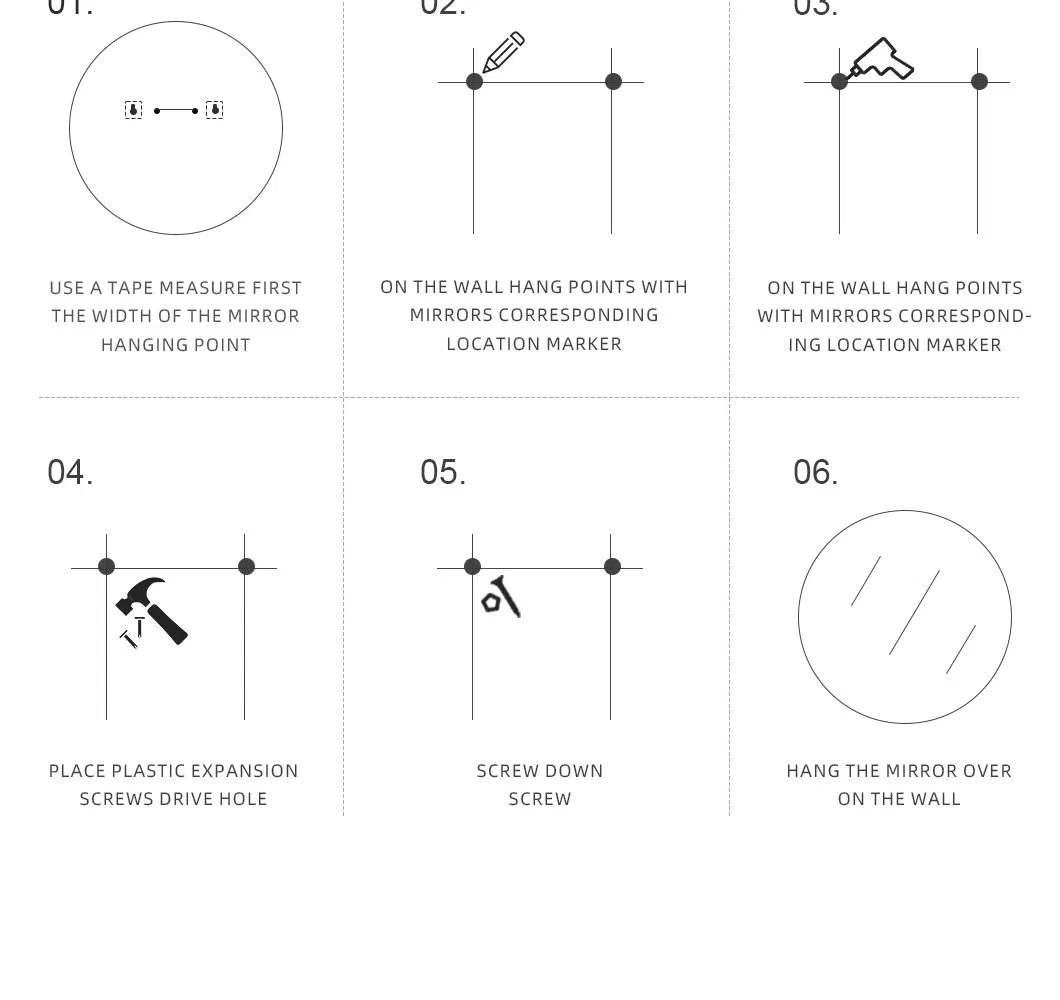 01.

USE A TAPE MEASURE FIRST THE WIDTH OF THE MIRROR HANGING POINT

02.

ON THE WALL HANG POINTS WITH MIRRORS CORRESPONDING LOCATION MARKER

03.

ON THE WALL HANG POINTS WITH MIRRORS CORRESPONDING LOCATION MARKER

04.

PLACE PLASTIC EXPANSION SCREWS DRIVE HOLE

05.

SCREW DOWN SCREW

06.

HANG THE MIRROR OVER ON THE WALL