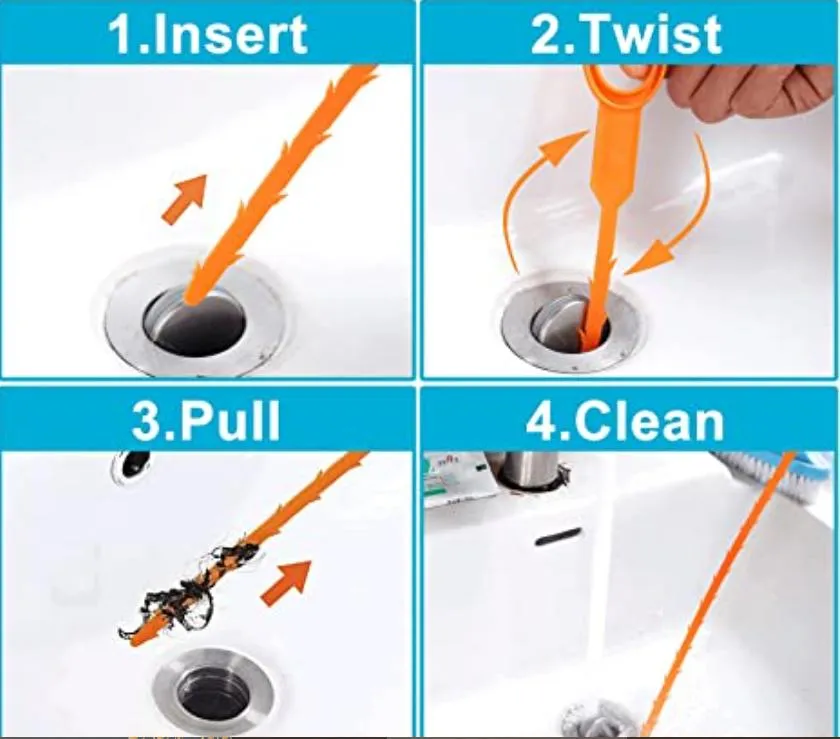 1.Insert

2.Twist

3.Pull

4.Clean