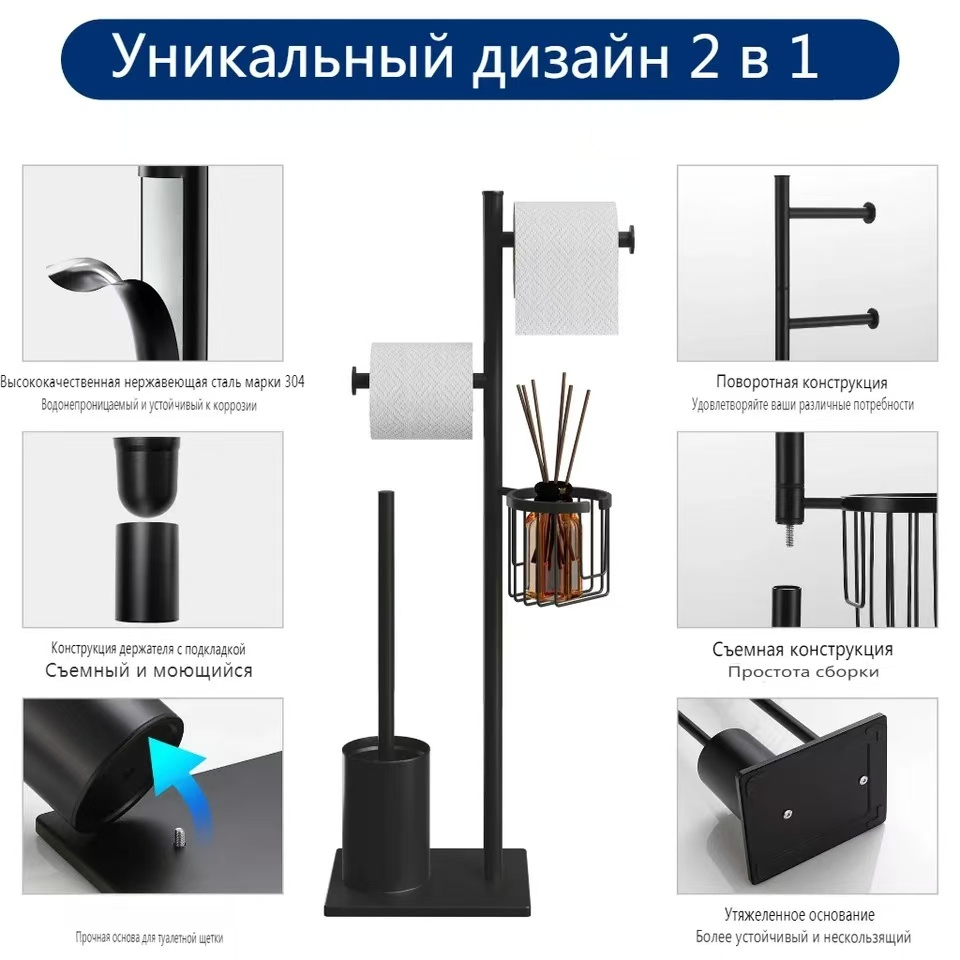 Уникальный дизайн 2 в 1

Высококачественная нержавеющая сталь марки 304
Водонепроницаемый и устойчивый к коррозии

Конструкция держателя с подкладкой
Съемный и моющийся

Прочная основа для туалетной щетки

Поворотная конструкция
Удовлетворяйте ваши различные потребности

Съемная конструкция
Простота сборки

Утяжеленное основание
Более устойчивый и нескользящий