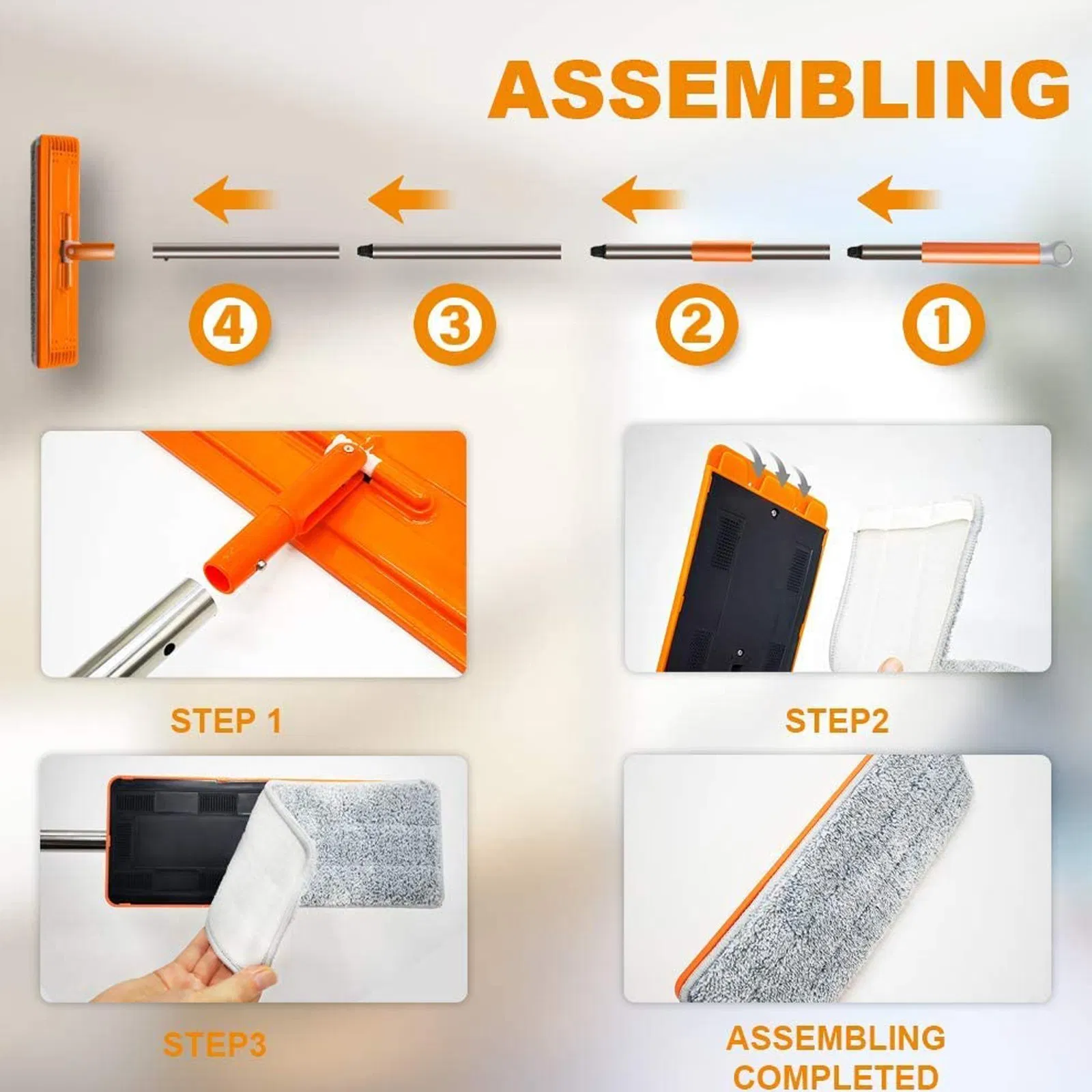 ASSEMBLING

4 3 2 1

STEP 1

STEP2

STEP3

ASSEMBLING COMPLETED