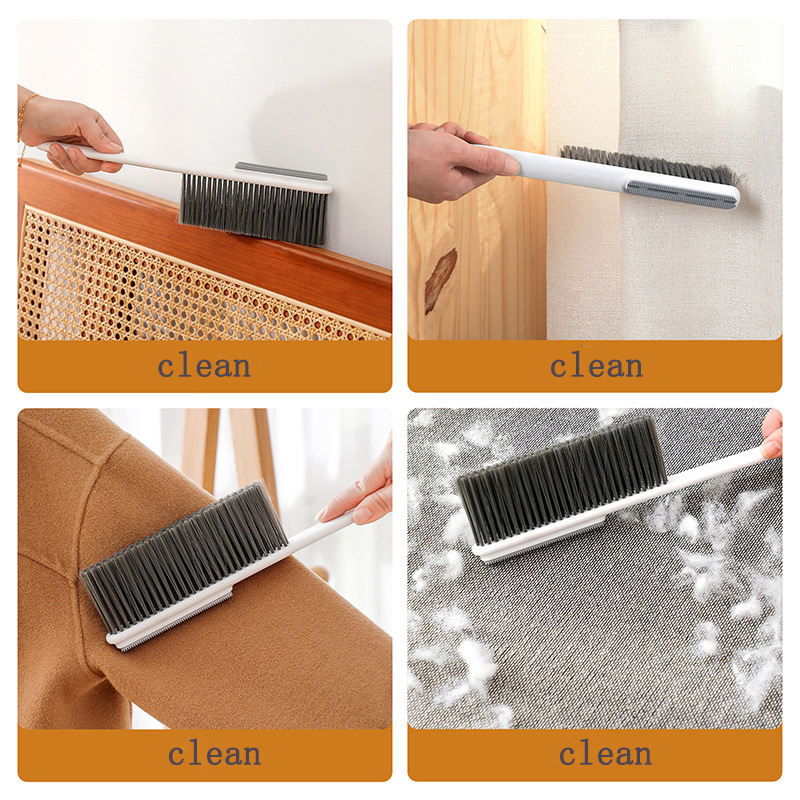 clean

clean

clean

clean