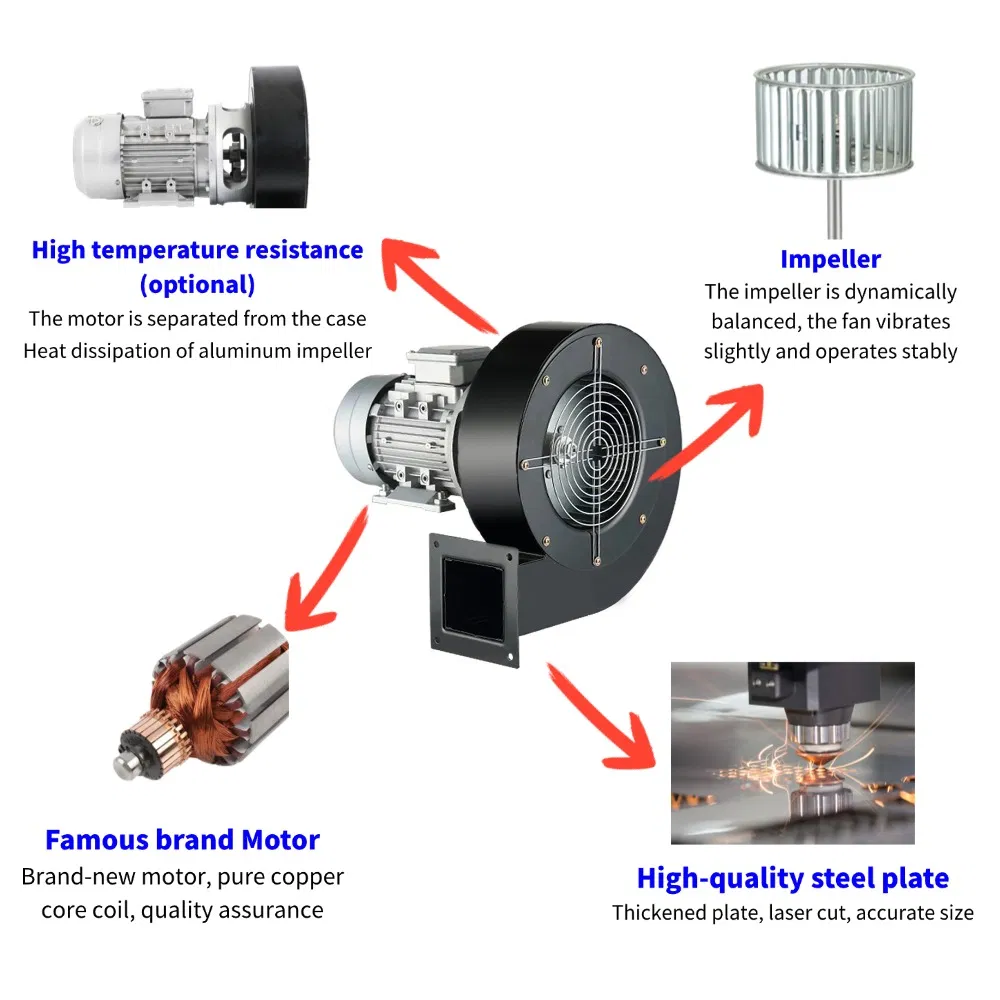 High temperature resistance (optional)
The motor is separated from the case
Heat dissipation of aluminum impeller

Impeller
The impeller is dynamically balanced, the fan vibrates slightly and operates stably

Famous brand Motor
Brand-new motor, pure copper core coil, quality assurance

High-quality steel plate
Thickened plate, laser cut, accurate size