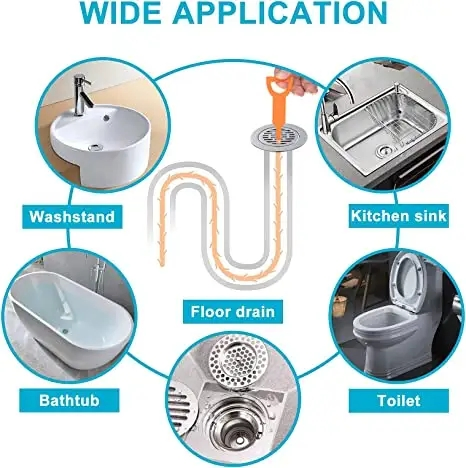 WIDE APPLICATION

Washstand

Kitchen sink

Floor drain

Bathtub

Toilet