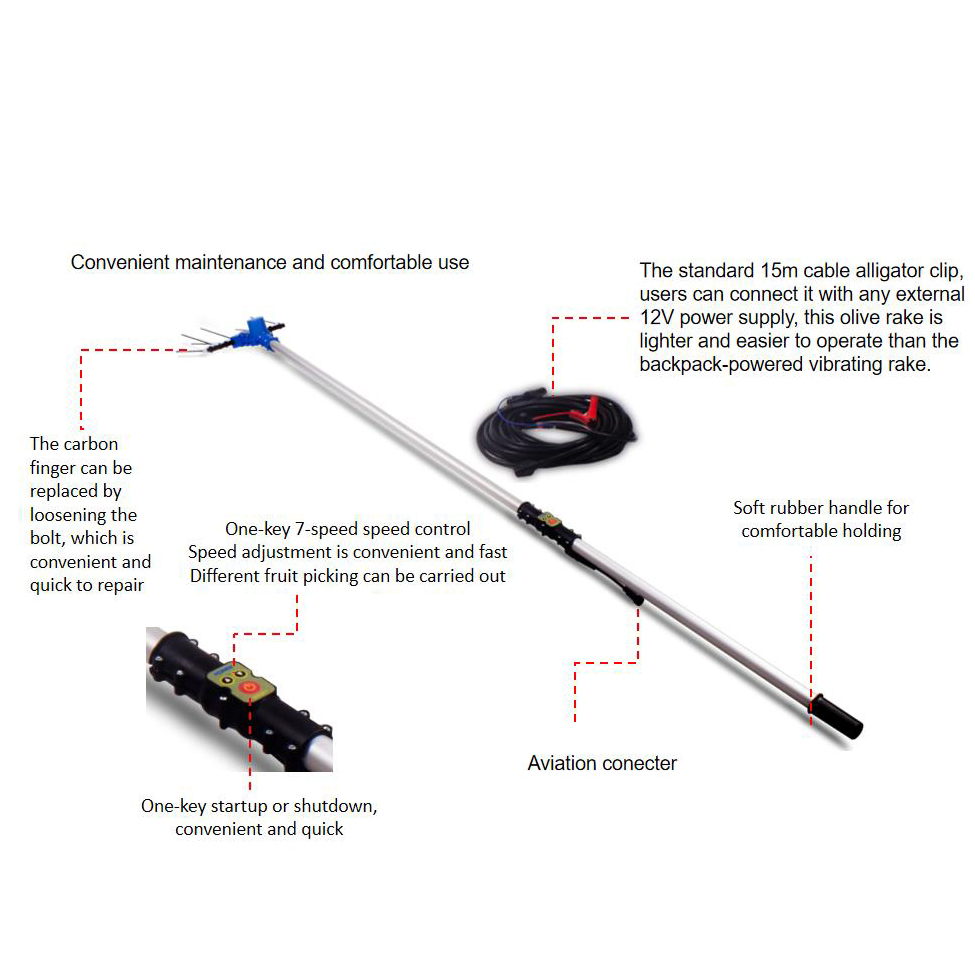 Convenient maintenance and comfortable use

The standard 15m cable alligator clip, users can connect it with any external 12V power supply, this olive rake is lighter and easier to operate than the backpack-powered vibrating rake.

The carbon finger can be replaced by loosening the bolt, which is convenient and quick to repair

One-key 7-speed speed control
Speed adjustment is convenient and fast
Different fruit picking can be carried out

Soft rubber handle for comfortable holding

Aviation conecter

One-key startup or shutdown, convenient and quick