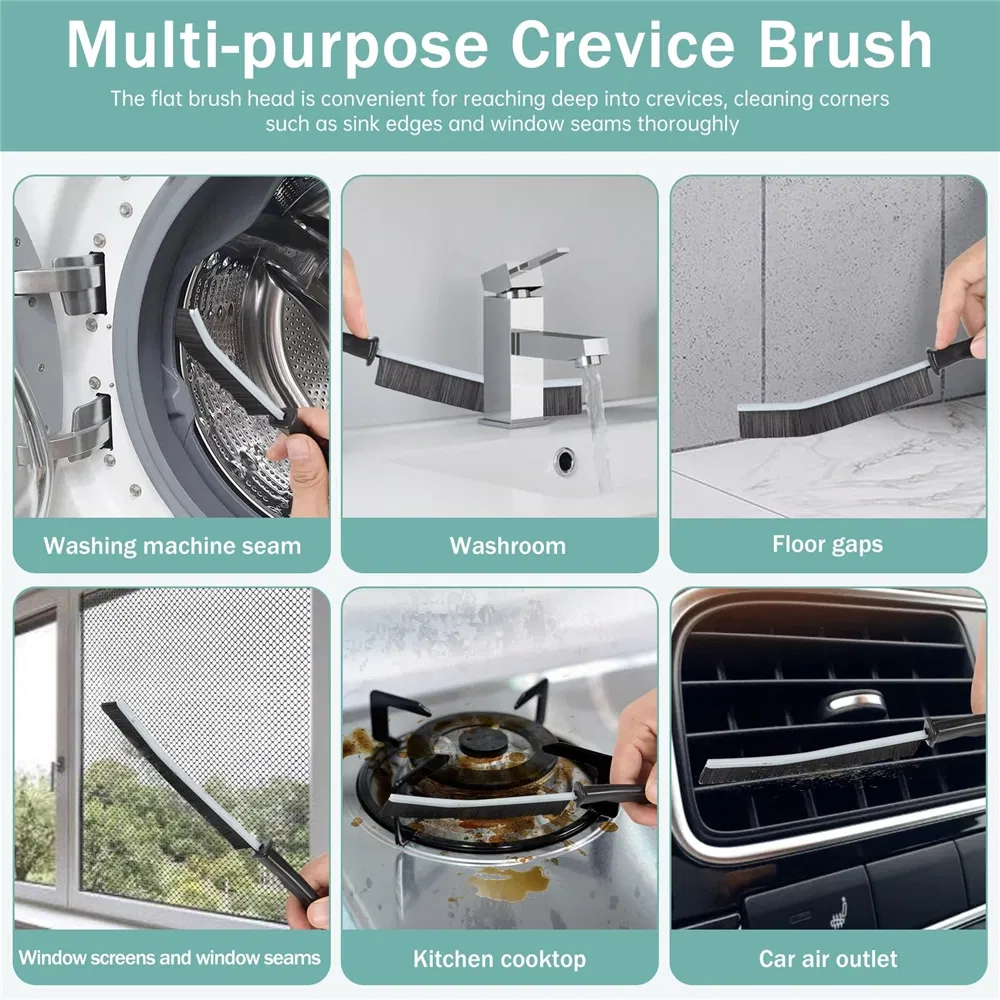 Multi-purpose Crevice Brush

The flat brush head is convenient for reaching deep into crevices, cleaning corners such as sink edges and window seams thoroughly

Washing machine seam

Washroom

Floor gaps

Window screens and window seams

Kitchen cooktop

Car air outlet