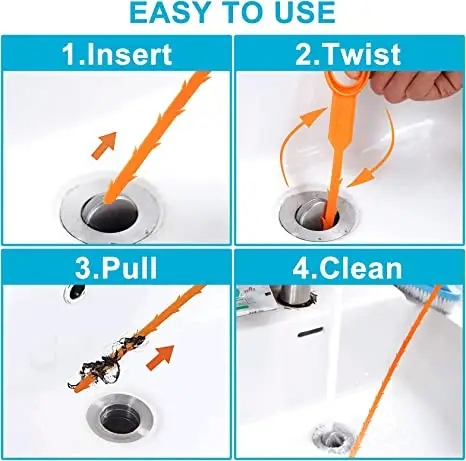 EASY TO USE

1.Insert

2.Twist

3.Pull

4.Clean