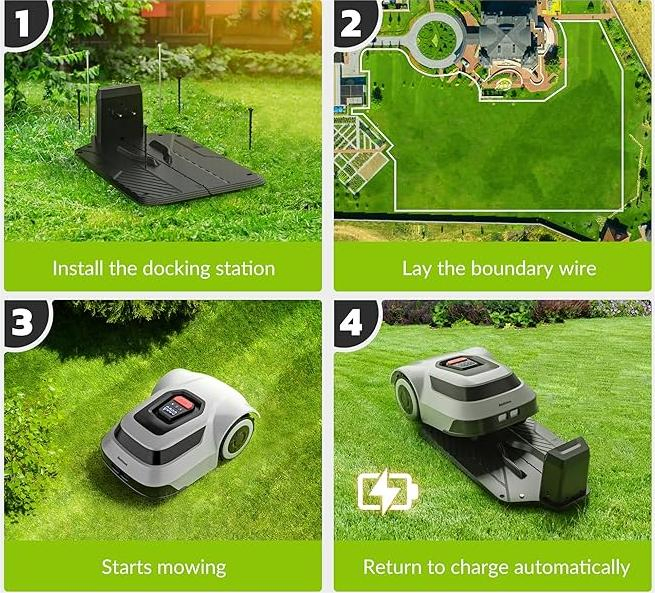 1

Install the docking station

2

Lay the boundary wire

3

Starts mowing

4

Return to charge automatically