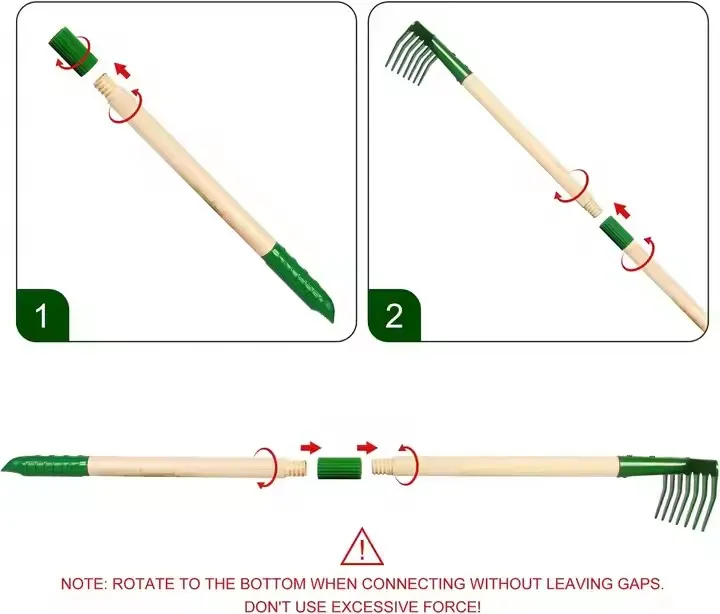 1

2

!

NOTE: ROTATE TO THE BOTTOM WHEN CONNECTING WITHOUT LEAVING GAPS.
DON'T USE EXCESSIVE FORCE!