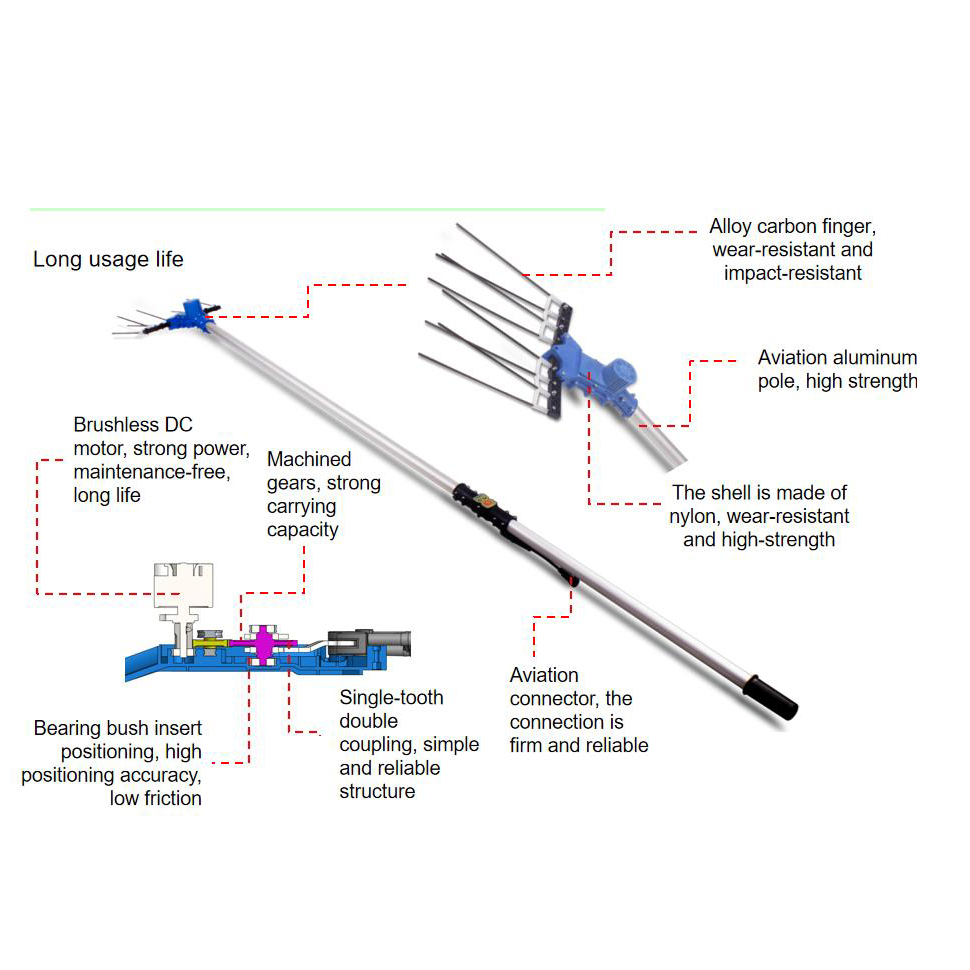 Long usage life

Alloy carbon finger, wear-resistant and impact-resistant

Aviation aluminum pole, high strength

Brushless DC motor, strong power, maintenance-free, long life

Machined gears, strong carrying capacity

The shell is made of nylon, wear-resistant and high-strength

Aviation connector, the connection is firm and reliable

Single-tooth double coupling, simple and reliable structure

Bearing bush insert positioning, high positioning accuracy, low friction