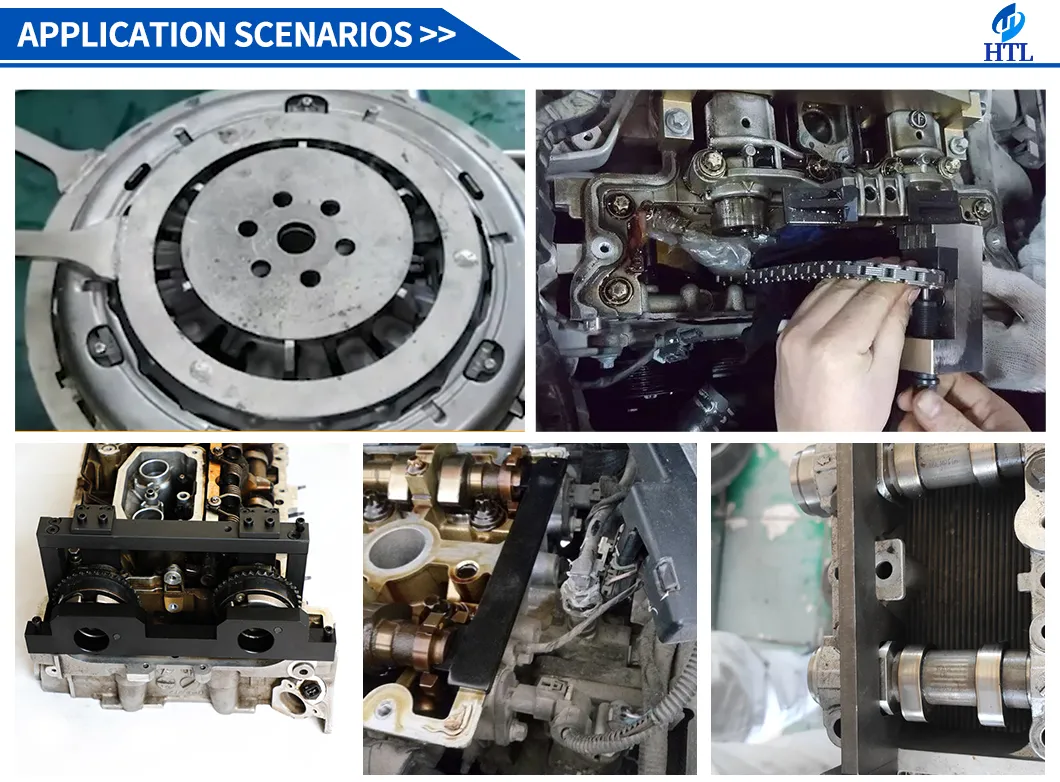 APPLICATION SCENARIOS >>

HTL