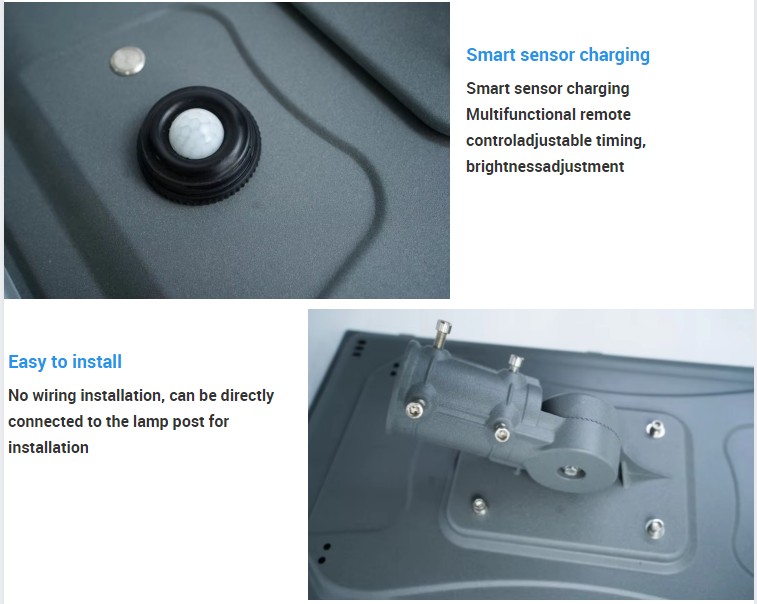 Smart sensor charging

Smart sensor charging Multifunctional remote controladjustable timing, brightnessadjustment

Easy to install

No wiring installation, can be directly connected to the lamp post for installation