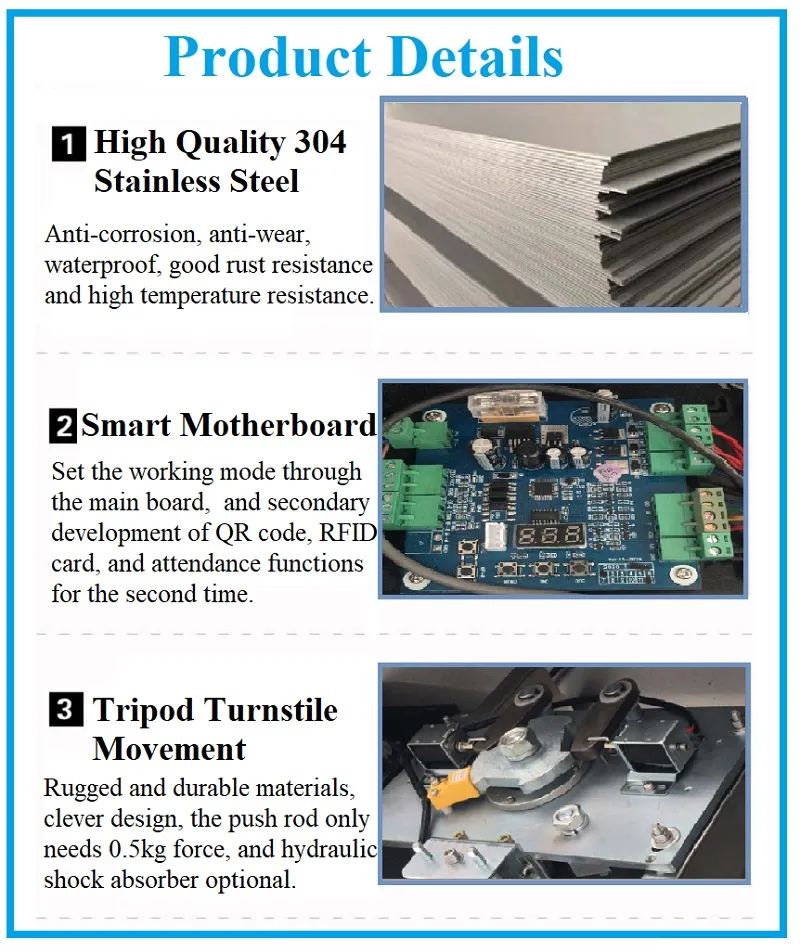 Product Details

1 High Quality 304 Stainless Steel

Anti-corrosion, anti-wear, waterproof, good rust resistance and high temperature resistance.

2 Smart Motherboard

Set the working mode through the main board, and secondary development of QR code, RFID card, and attendance functions for the second time.

3 Tripod Turnstile Movement

Rugged and durable materials, clever design, the push rod only needs 0.5kg force, and hydraulic shock absorber optional.