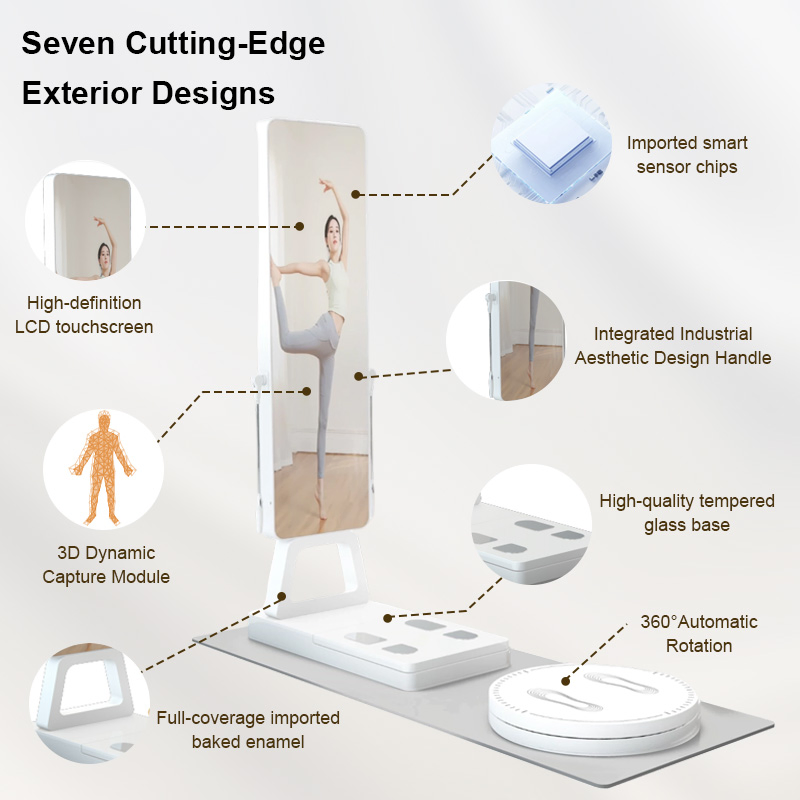 Seven Cutting-Edge Exterior Designs

Imported smart sensor chips

High-definition LCD touchscreen

Integrated Industrial Aesthetic Design Handle

3D Dynamic Capture Module

High-quality tempered glass base

360°Automatic Rotation

Full-coverage imported baked enamel