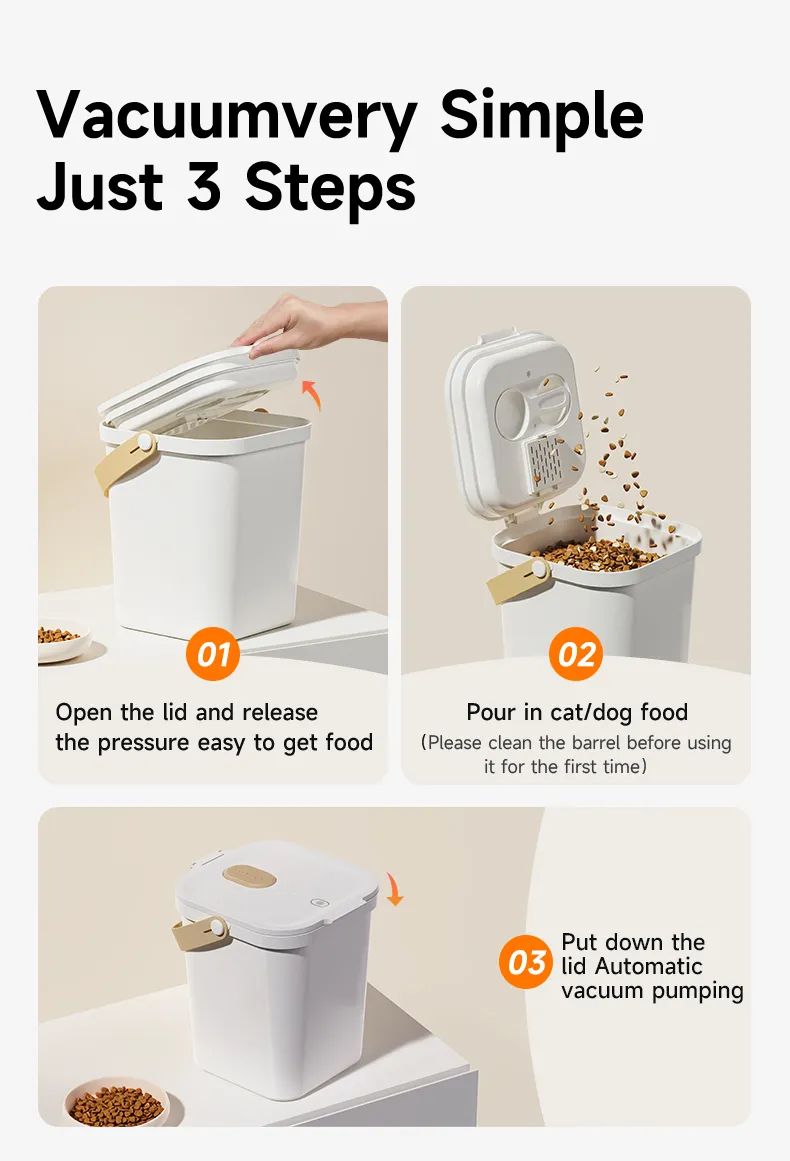 Vacuumvery Simple
Just 3 Steps

01

Open the lid and release the pressure easy to get food

02

Pour in cat/dog food
(Please clean the barrel before using it for the first time)

03

Put down the lid Automatic vacuum pumping