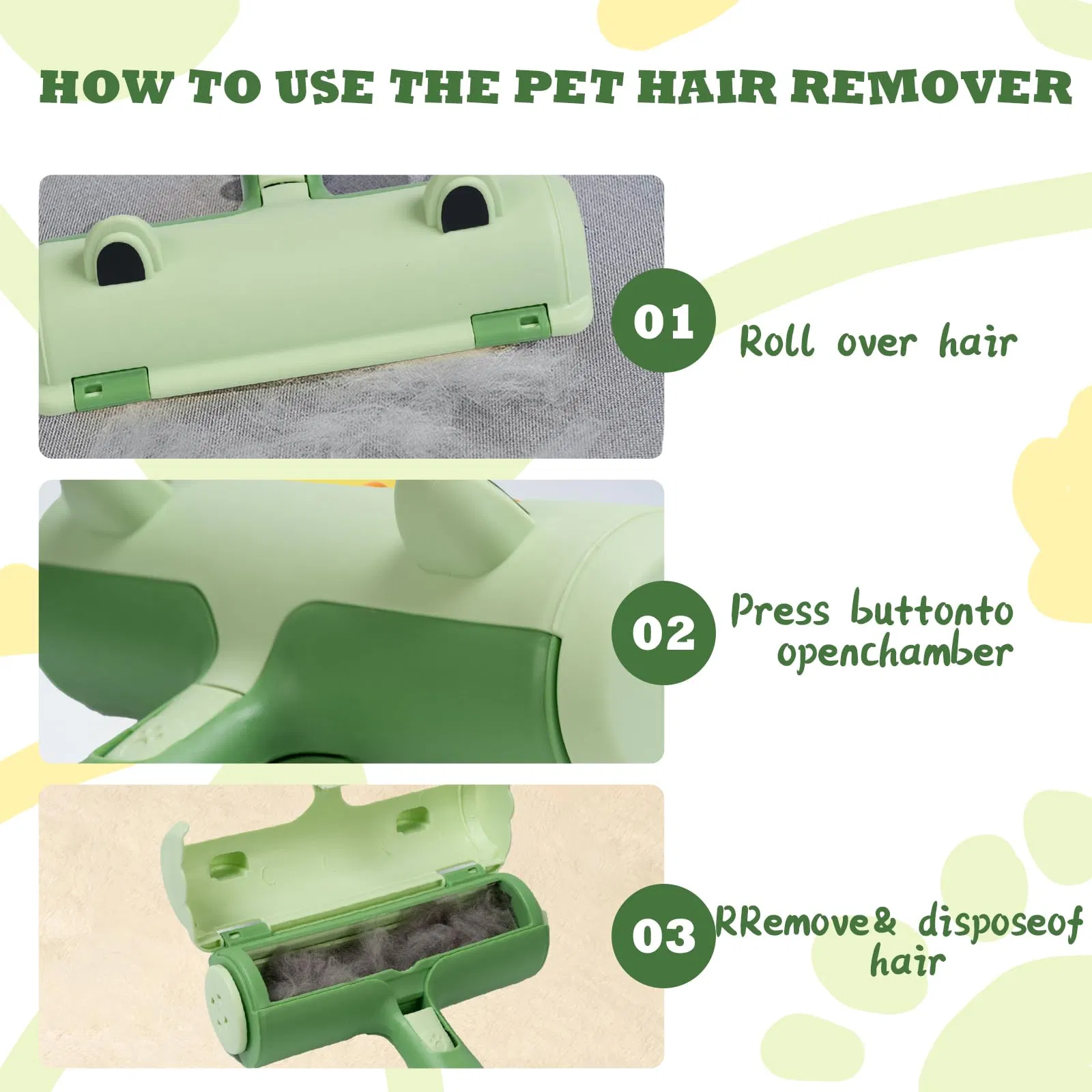 HOW TO USE THE PET HAIR REMOVER

01 Roll over hair

02 Press buttonto openchamber

03 RRemove& disposeof hair