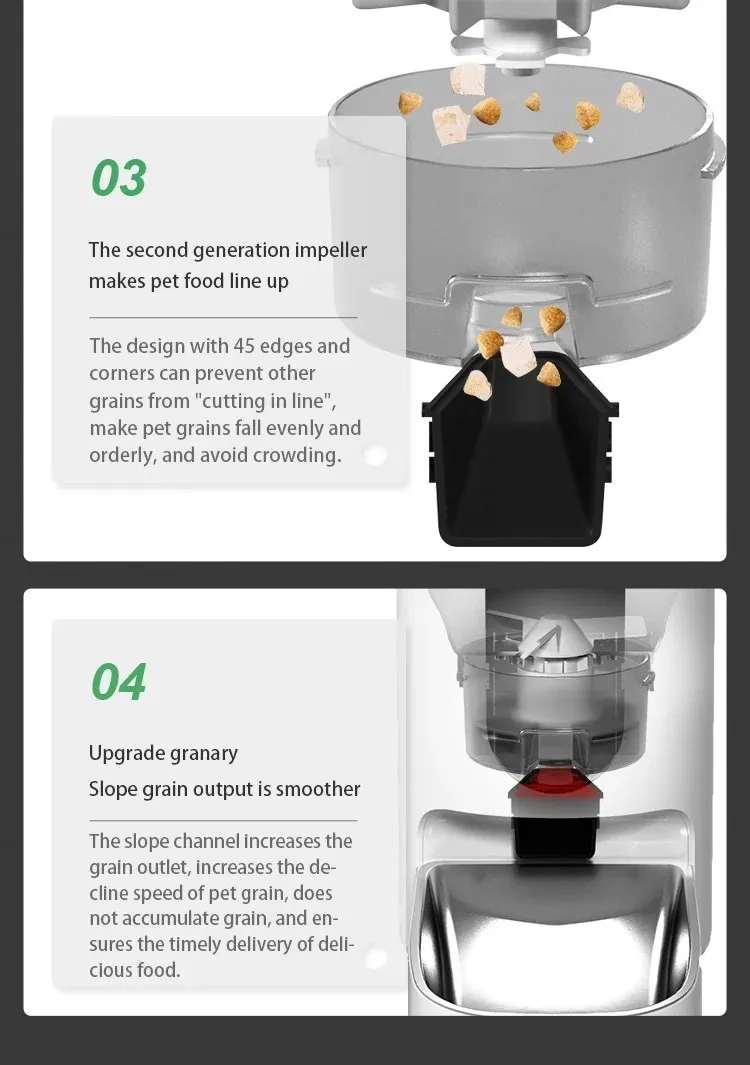 03

The second generation impeller makes pet food line up

The design with 45 edges and corners can prevent other grains from "cutting in line", make pet grains fall evenly and orderly, and avoid crowding.

04

Upgrade granary
Slope grain output is smoother

The slope channel increases the grain outlet, increases the decline speed of pet grain, does not accumulate grain, and ensures the timely delivery of delicious food.