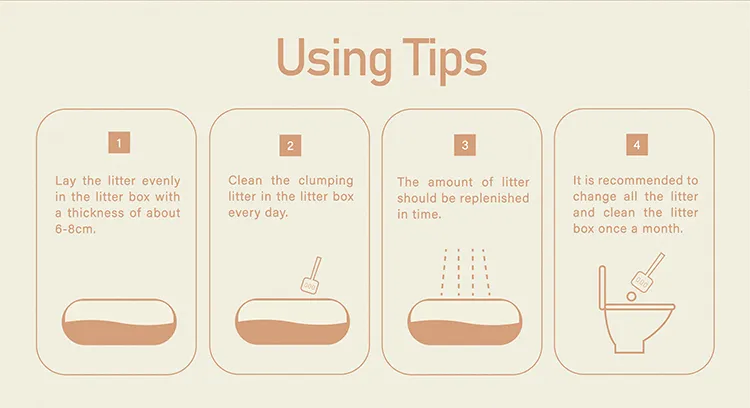 Using Tips

1

Lay the litter evenly in the litter box with a thickness of about 6-8cm.

2

Clean the clumping litter in the litter box every day.

3

The amount of litter should be replenished in time.

4

It is recommended to change all the litter and clean the litter box once a month.