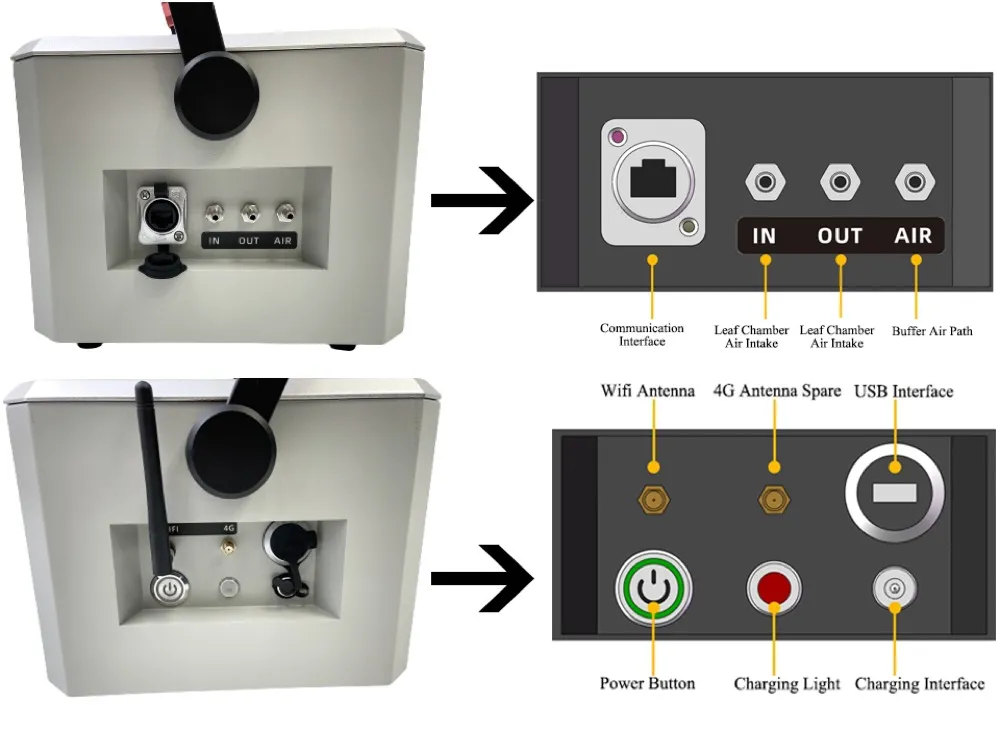 IN OUT AIR

IN OUT AIR

Communication Interface

Leaf Chamber Air Intake

Leaf Chamber Air Intake

Buffer Air Path

IFI 4G

Wifi Antenna

4G Antenna Spare

USB Interface

Power Button

Charging Light

Charging Interface