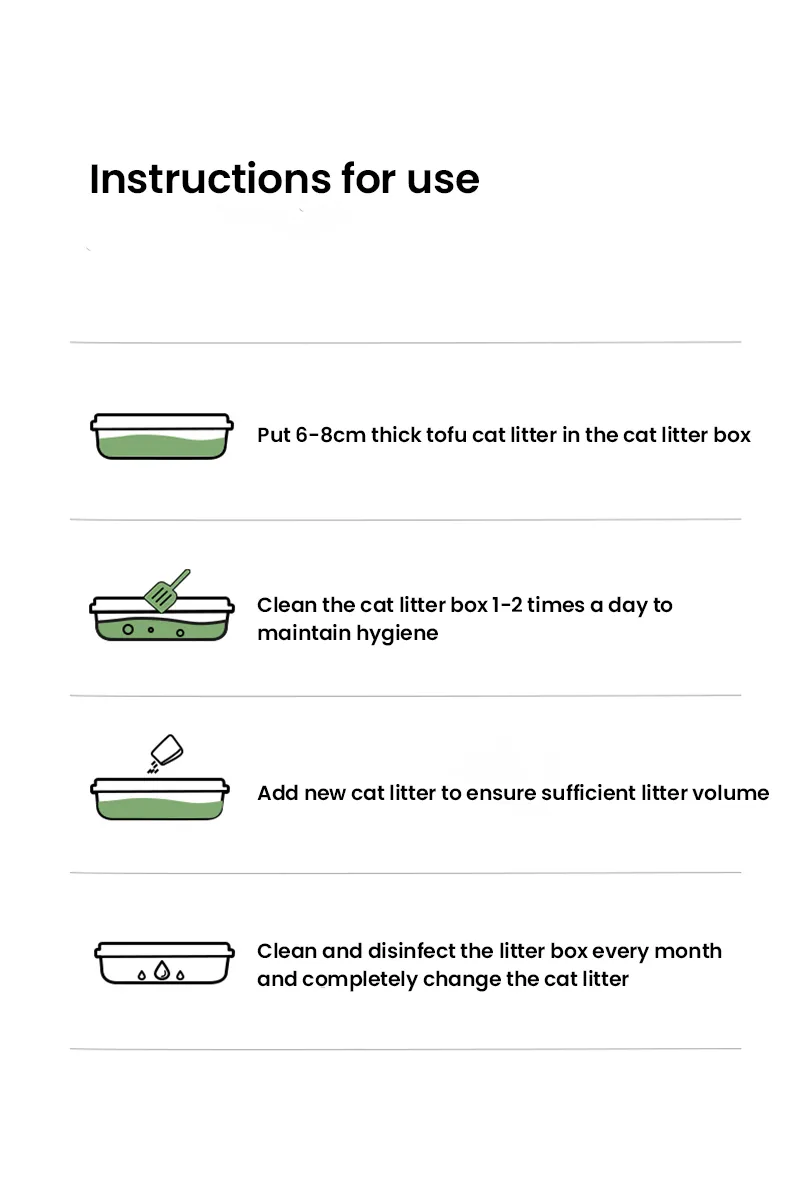 Instructions for use

Put 6-8cm thick tofu cat litter in the cat litter box

Clean the cat litter box 1-2 times a day to maintain hygiene

Add new cat litter to ensure sufficient litter volume

Clean and disinfect the litter box every month and completely change the cat litter