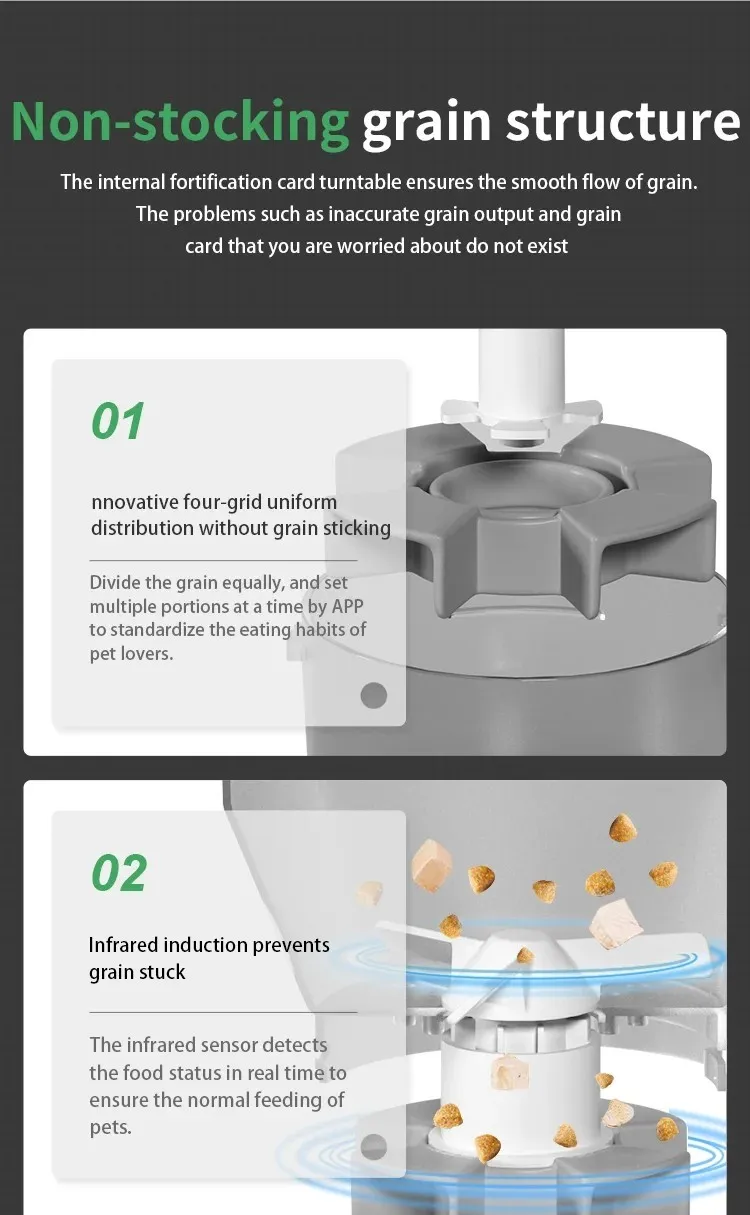 Non-stocking grain structure

The internal fortification card turntable ensures the smooth flow of grain. The problems such as inaccurate grain output and grain card that you are worried about do not exist

01

nnovative four-grid uniform distribution without grain sticking

Divide the grain equally, and set multiple portions at a time by APP to standardize the eating habits of pet lovers.

02

Infrared induction prevents grain stuck

The infrared sensor detects the food status in real time to ensure the normal feeding of pets.