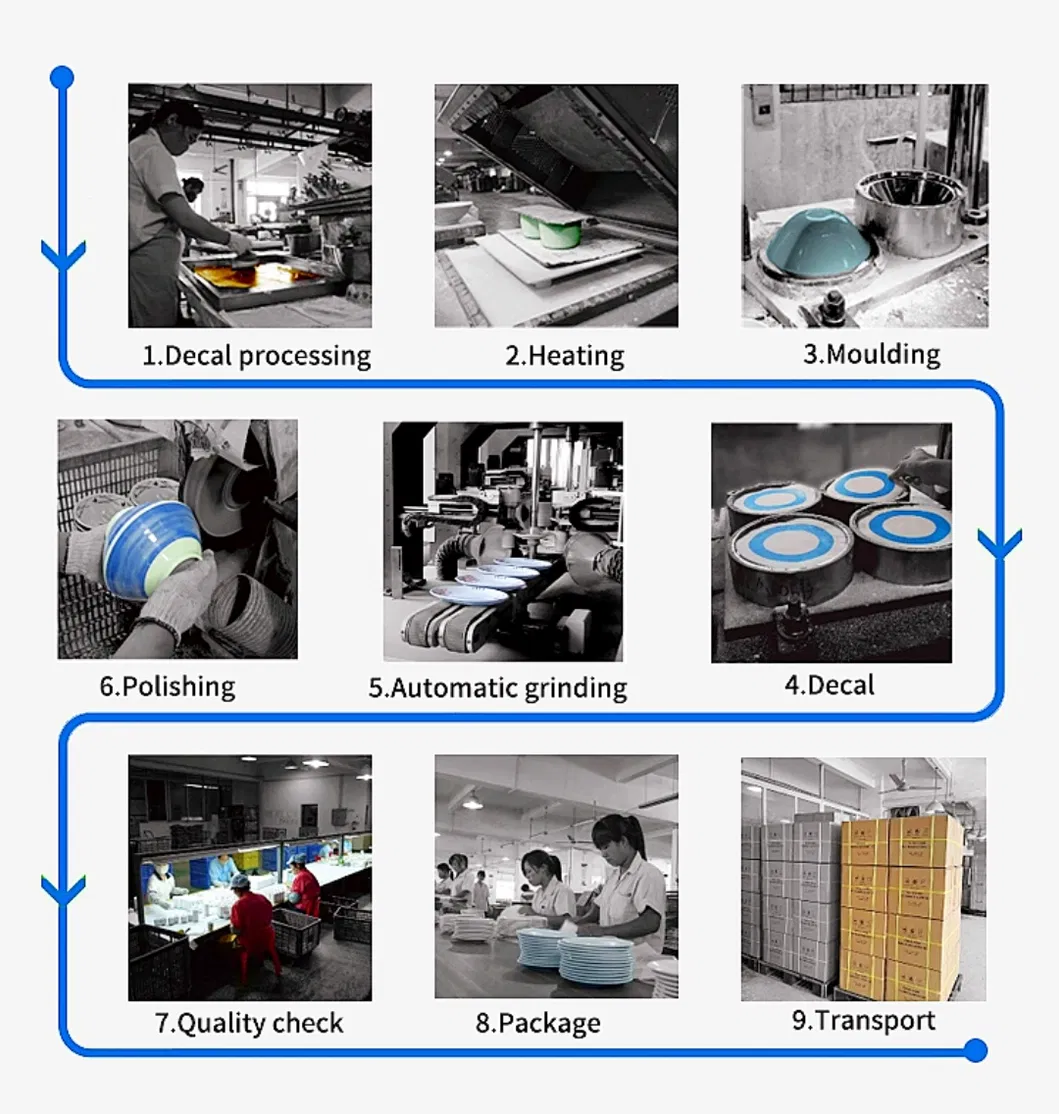 1.Decal processing

2.Heating

3.Moulding

6.Polishing

5.Automatic grinding

4.Decal

7.Quality check

8.Package

9.Transport