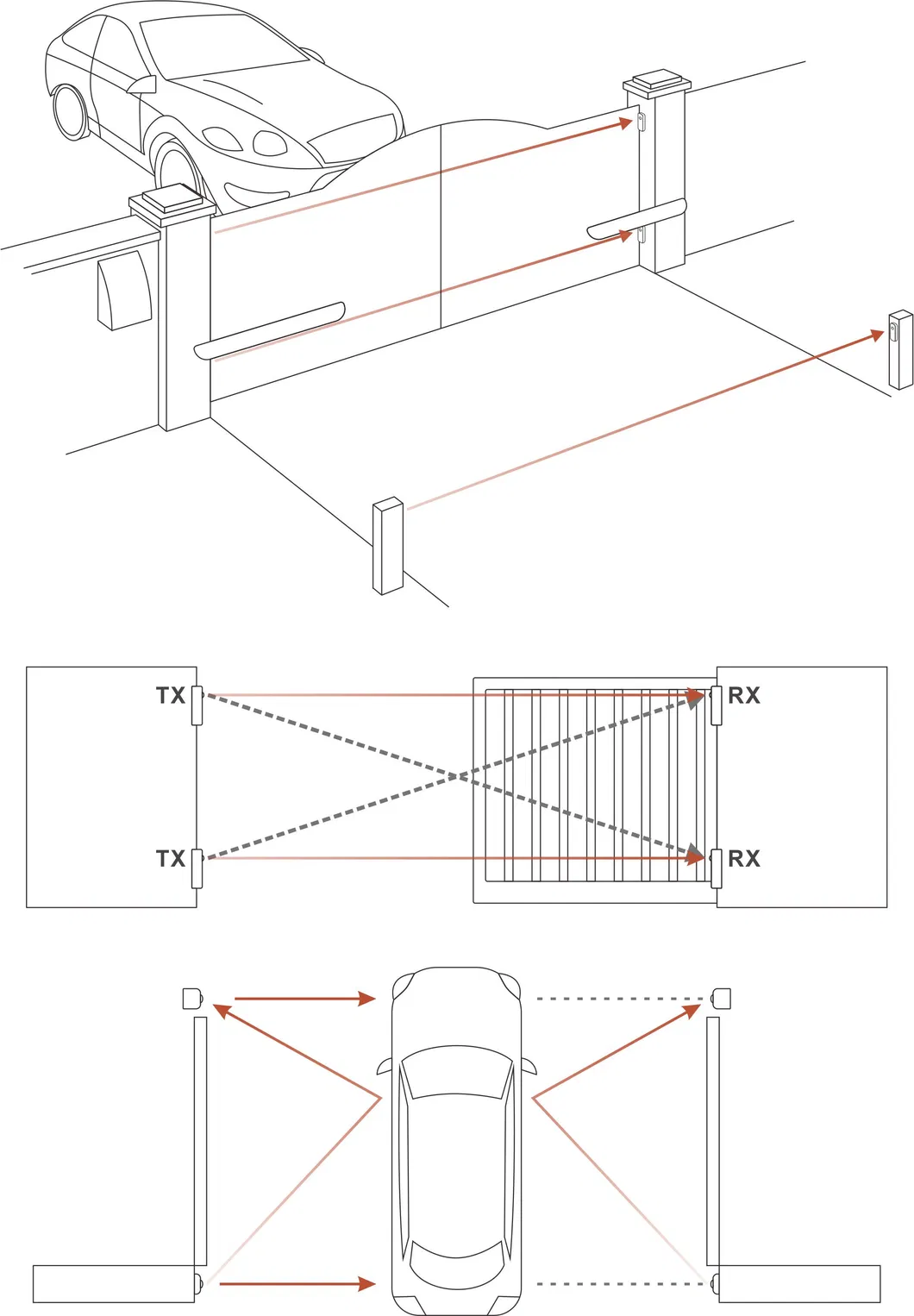 TX
RX
TX
RX