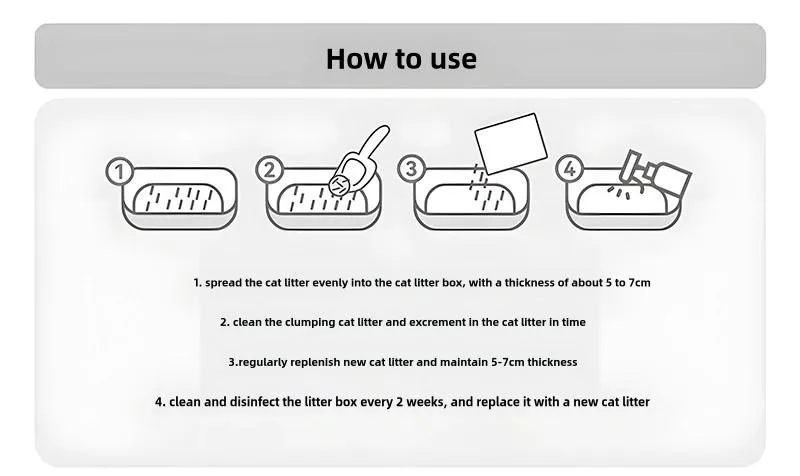 How to use

1

2

3

4

1. spread the cat litter evenly into the cat litter box, with a thickness of about 5 to 7cm

2. clean the clumping cat litter and excrement in the cat litter in time

3.regularly replenish new cat litter and maintain 5-7cm thickness

4. clean and disinfect the litter box every 2 weeks, and replace it with a new cat litter