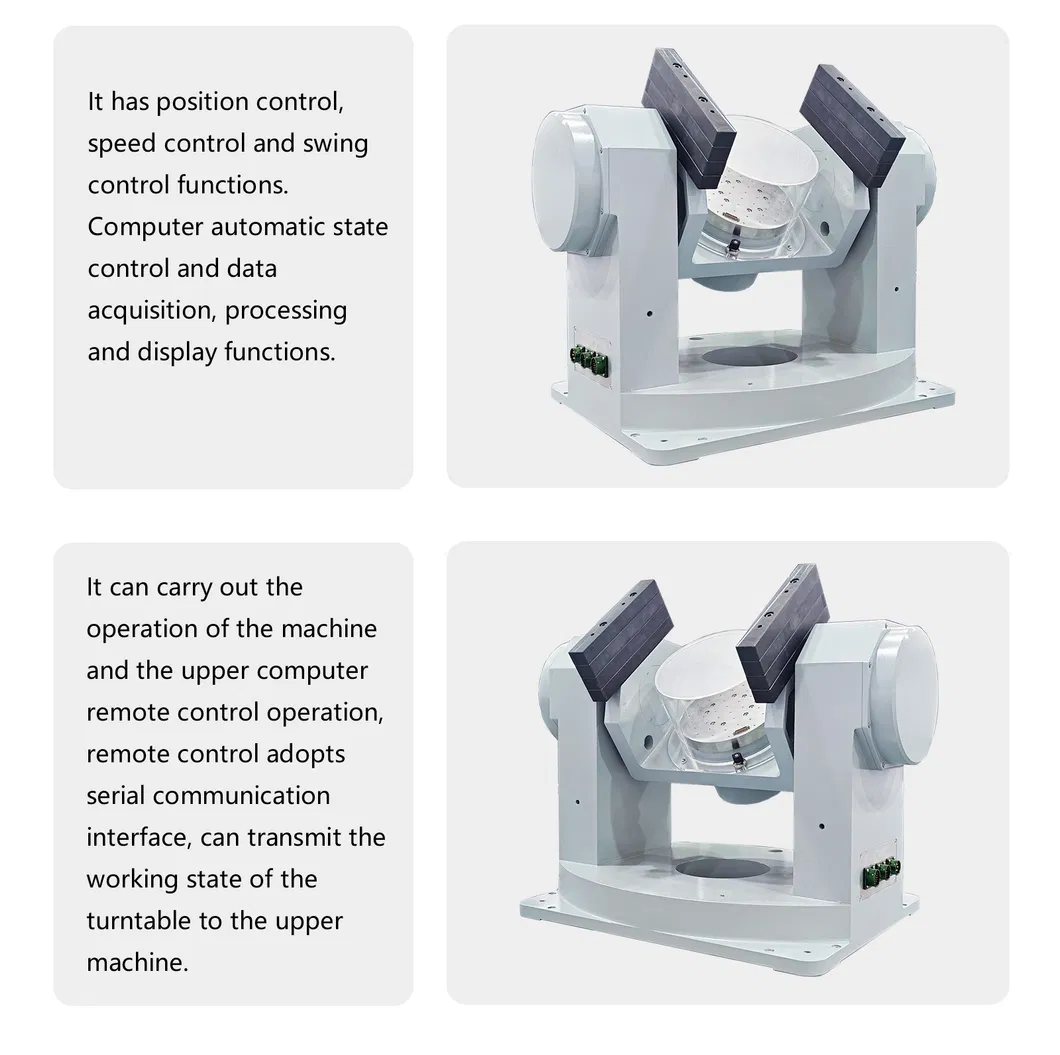 It has position control, speed control and swing control functions. Computer automatic state control and data acquisition, processing and display functions.

It can carry out the operation of the machine and the upper computer remote control operation, remote control adopts serial communication interface, can transmit the working state of the turntable to the upper machine.