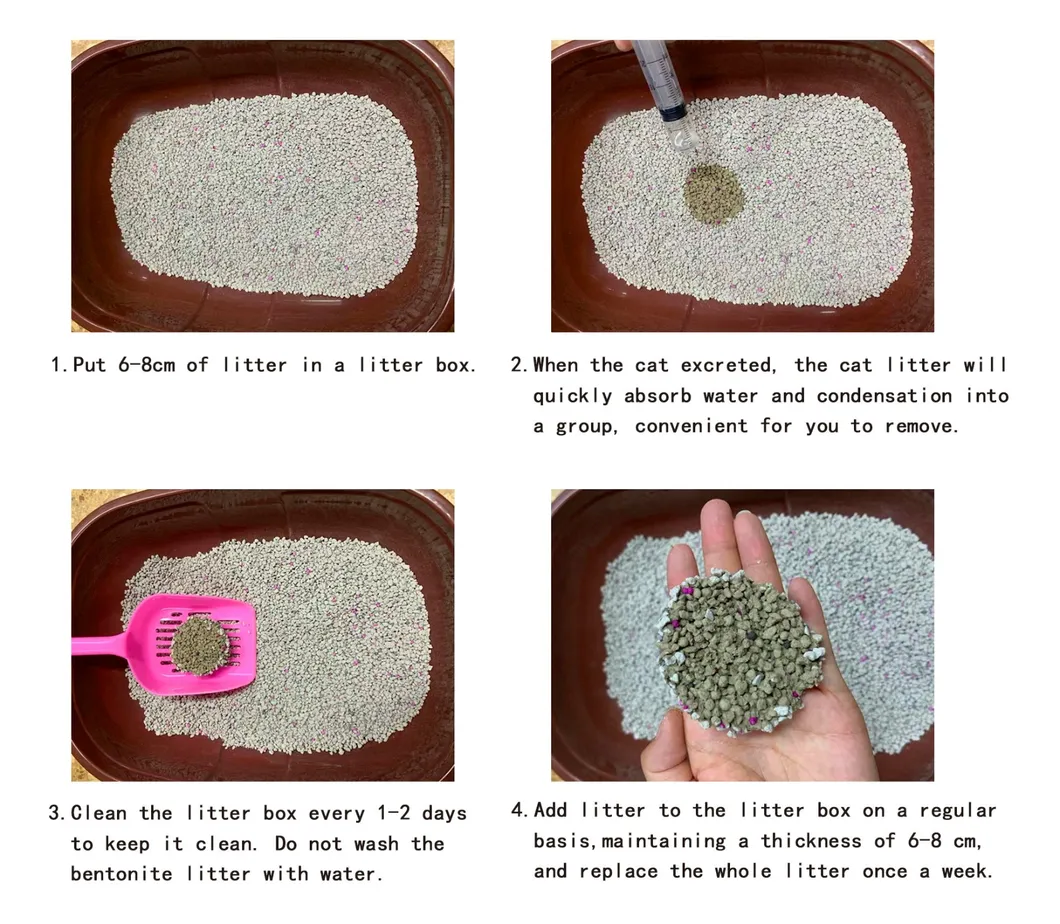 1. Put 6-8cm of litter in a litter box.

2. When the cat excreted, the cat litter will quickly absorb water and condensation into a group, convenient for you to remove.

3. Clean the litter box every 1-2 days to keep it clean. Do not wash the bentonite litter with water.

4. Add litter to the litter box on a regular basis, maintaining a thickness of 6-8 cm, and replace the whole litter once a week.