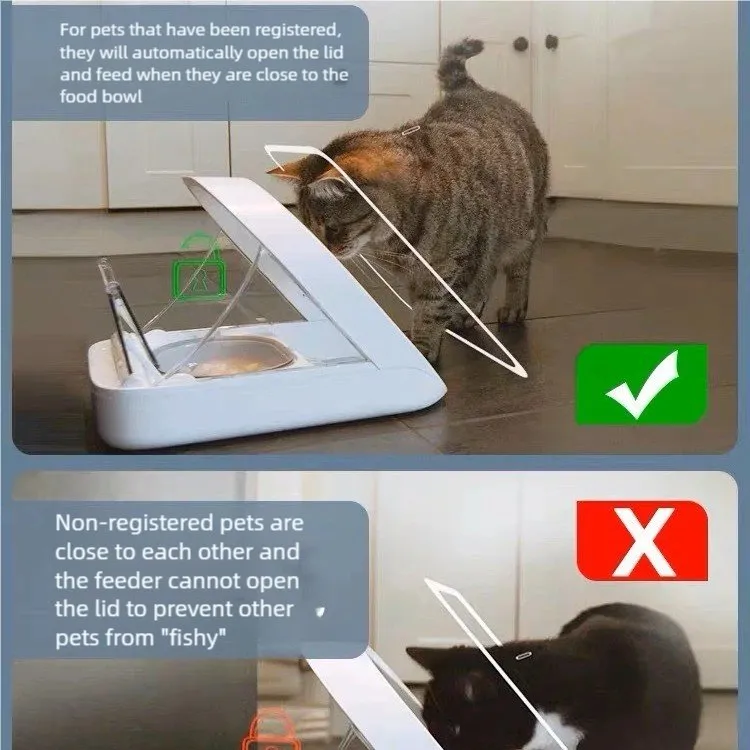 For pets that have been registered, they will automatically open the lid and feed when they are close to the food bowl

Non-registered pets are close to each other and the feeder cannot open the lid to prevent other pets from "fishy"

X