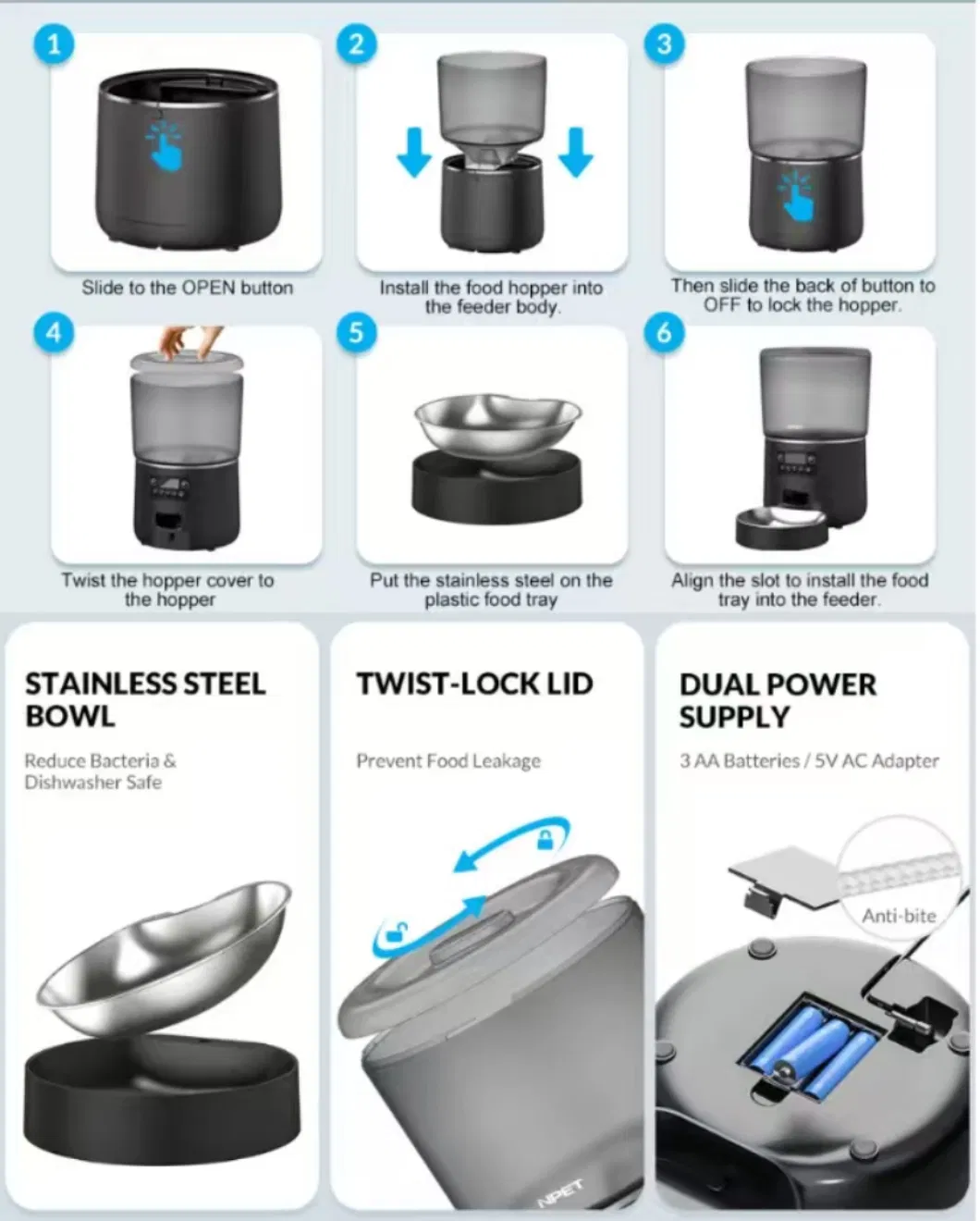 1

Slide to the OPEN button

2

Install the food hopper into the feeder body.

3

Then slide the back of button to OFF to lock the hopper.

4

Twist the hopper cover to the hopper

5

Put the stainless steel on the plastic food tray

6

Align the slot to install the food tray into the feeder.

STAINLESS STEEL BOWL

Reduce Bacteria & Dishwasher Safe

TWIST-LOCK LID

Prevent Food Leakage

NPET

DUAL POWER SUPPLY

3 AA Batteries / 5V AC Adapter

Anti-bite