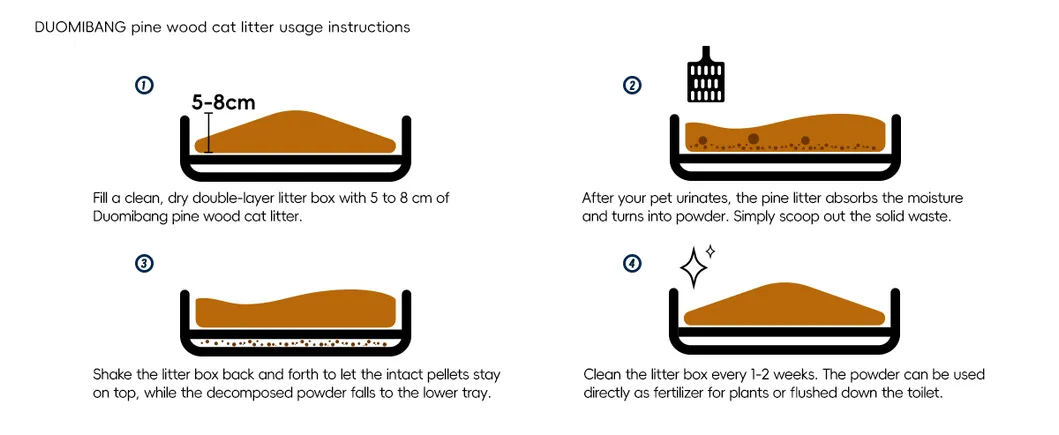 DUOMIBANG pine wood cat litter usage instructions

1

5-8cm

Fill a clean, dry double-layer litter box with 5 to 8 cm of Duomibang pine wood cat litter.

2

After your pet urinates, the pine litter absorbs the moisture and turns into powder. Simply scoop out the solid waste.

3

Shake the litter box back and forth to let the intact pellets stay on top, while the decomposed powder falls to the lower tray.

4

Clean the litter box every 1-2 weeks. The powder can be used directly as fertilizer for plants or flushed down the toilet.