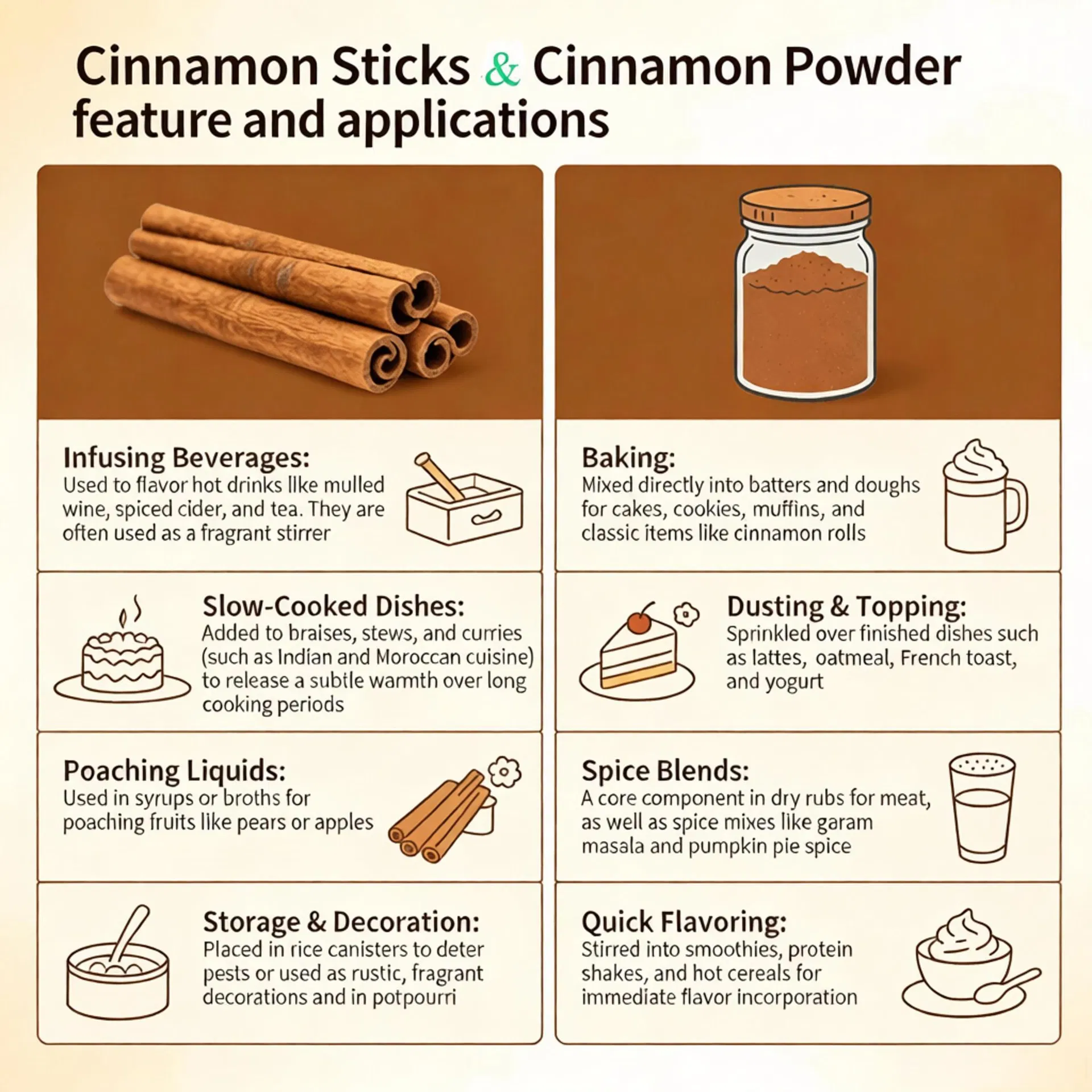 Cinnamon Sticks & Cinnamon Powder feature and applications

Infusing Beverages:
Used to flavor hot drinks like mulled wine, spiced cider, and tea. They are often used as a fragrant stirrer

Slow-Cooked Dishes:
Added to braises, stews, and curries (such as Indian and Moroccan cuisine) to release a subtle warmth over long cooking periods

Poaching Liquids:
Used in syrups or broths for poaching fruits like pears or apples

Storage & Decoration:
Placed in rice canisters to deter pests or used as rustic, fragrant decorations and in potpourri

Baking:
Mixed directly into batters and doughs for cakes, cookies, muffins, and classic items like cinnamon rolls

Dusting & Topping:
Sprinkled over finished dishes such as lattes, oatmeal, French toast, and yogurt

Spice Blends:
A core component in dry rubs for meat, as well as spice mixes like garam masala and pumpkin pie spice

Quick Flavoring:
Stirred into smoothies, protein shakes, and hot cereals for immediate flavor incorporation