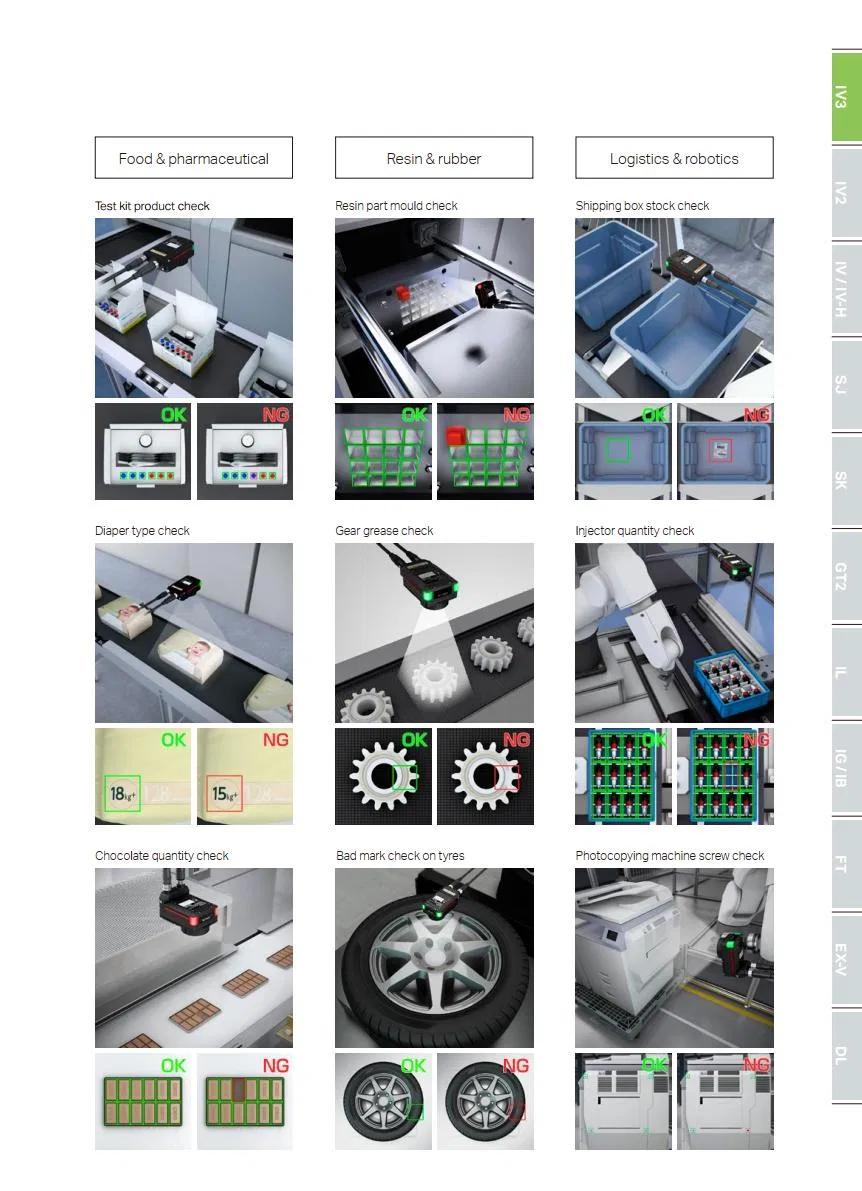 Food & pharmaceutical

Test kit product check

OK NG

Diaper type check

OK NG

18kg+ 15kg+

Chocolate quantity check

OK NG

Resin & rubber

Resin part mould check

OK NG

Gear grease check

OK NG

Bad mark check on tyres

OK NG

Logistics & robotics

Shipping box stock check

OK NG

Injector quantity check

OK NG

Photocopying machine screw check

OK NG

IV3
IV2
IV / IV-H
SJ
SK
GT2
IL
IG / IB
FT
EX-V
DL