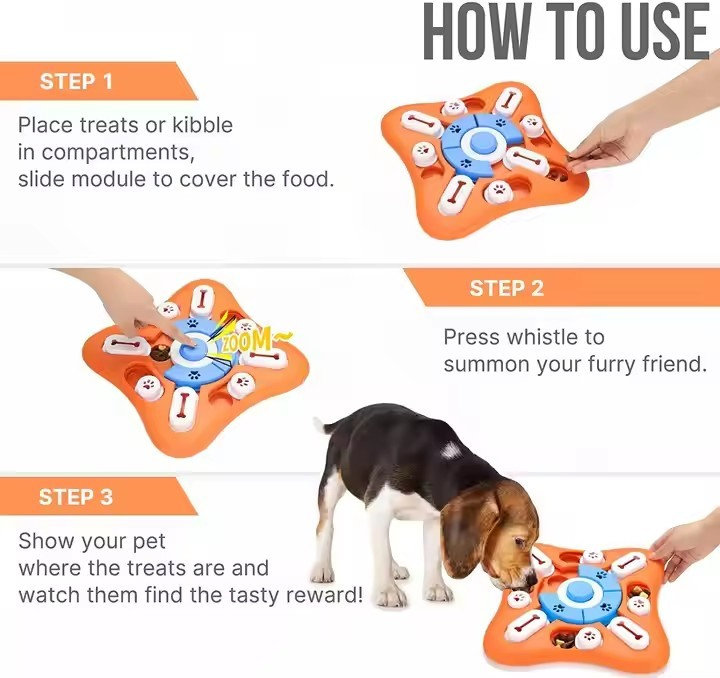 HOW TO USE

STEP 1

Place treats or kibble in compartments, slide module to cover the food.

ZOOM~

STEP 2

Press whistle to summon your furry friend.

STEP 3

Show your pet where the treats are and watch them find the tasty reward!