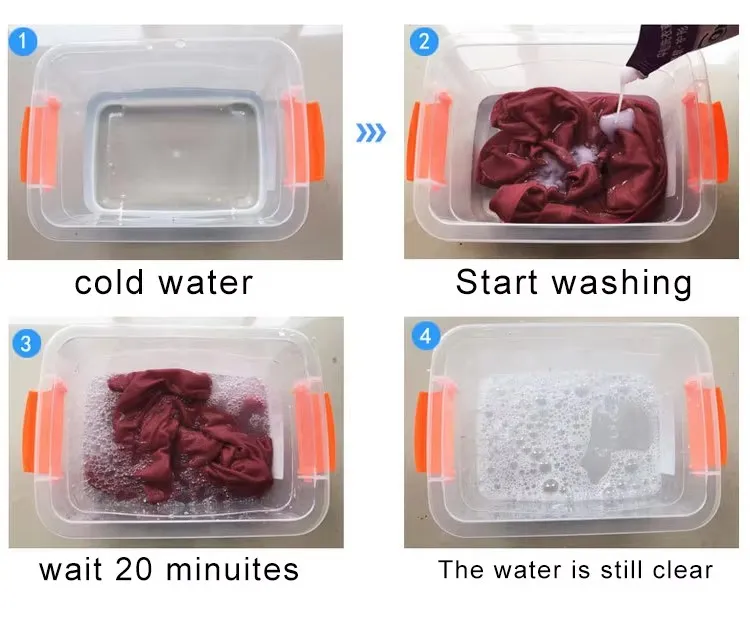 1

cold water

2

Start washing

3

wait 20 minuites

4

The water is still clear