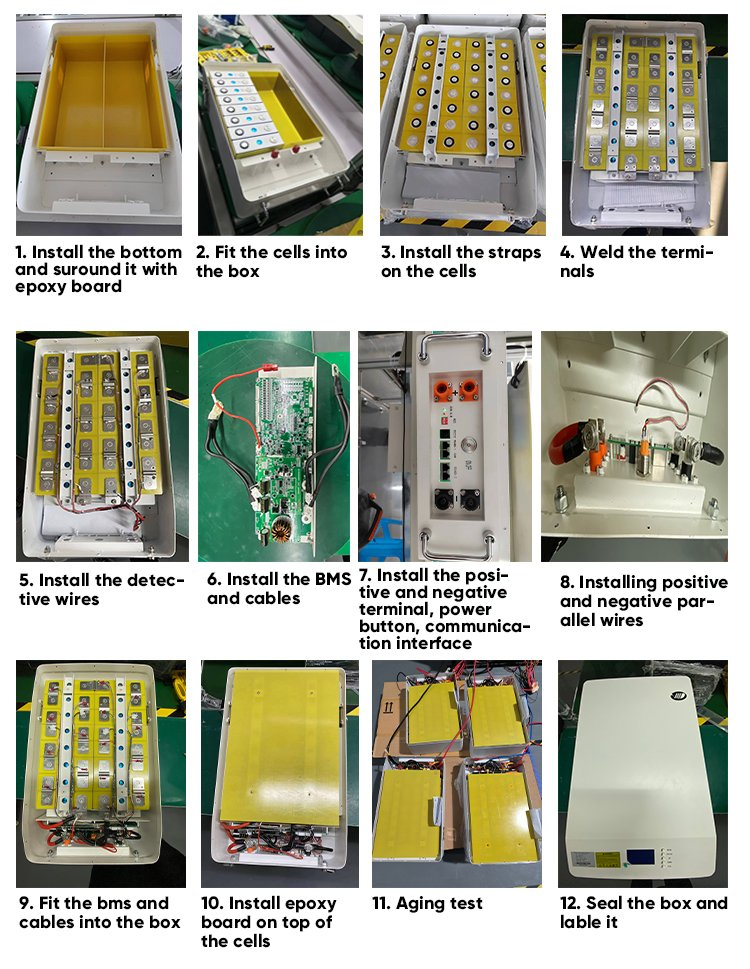 1. Install the bottom and suround it with epoxy board

2. Fit the cells into the box

3. Install the straps on the cells

4. Weld the terminals

5. Install the detective wires

6. Install the BMS and cables

7. Install the positive and negative terminal, power button, communication interface

8. Installing positive and negative parallel wires

9. Fit the bms and cables into the box

10. Install epoxy board on top of the cells

11. Aging test

12. Seal the box and lable it