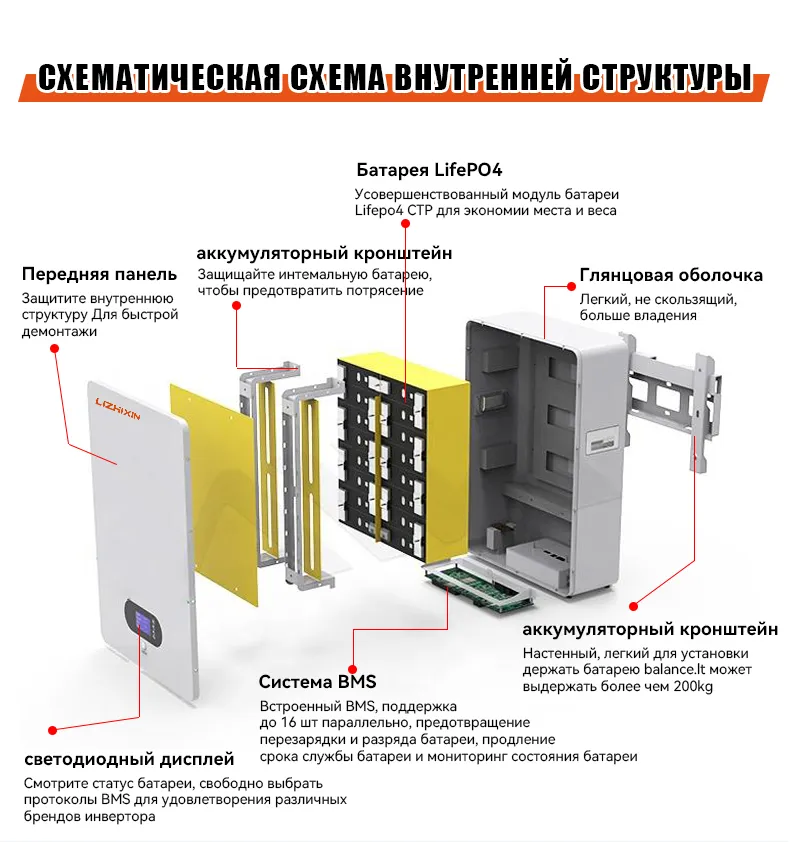 СХЕМАТИЧЕСКАЯ СХЕМА ВНУТРЕННЕЙ СТРУКТУРЫ

Батарея LifePO4
Усовершенствованный модуль батареи Lifepo4 CTP для экономии места и веса

аккумуляторный кронштейн
Защищайте интемальную батарею, чтобы предотвратить потрясение

Передняя панель
Защитите внутреннюю структуру Для быстрой демонтажи

Глянцовая оболочка
Легкий, не скользящий, больше владения

LIZHIXIN

аккумуляторный кронштейн
Настенный, легкий для установки держать батарею balance.It может выдержать более чем 200kg

Система BMS
Встроенный BMS, поддержка до 16 шт параллельно, предотвращение перезарядки и разряда батареи, продление срока службы батареи и мониторинг состояния батареи

светодиодный дисплей
Смотрите статус батареи, свободно выбрать протоколы BMS для удовлетворения различных брендов инвертора