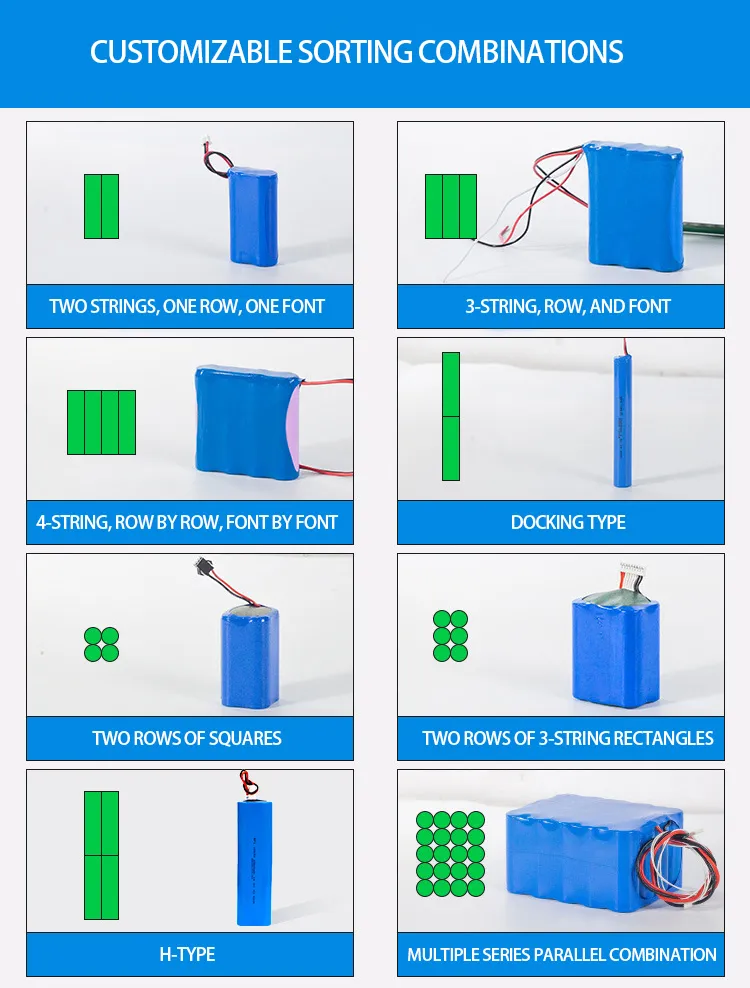 CUSTOMIZABLE SORTING COMBINATIONS

TWO STRINGS, ONE ROW, ONE FONT

3-STRING, ROW, AND FONT

4-STRING, ROW BY ROW, FONT BY FONT

DOCKING TYPE

TWO ROWS OF SQUARES

TWO ROWS OF 3-STRING RECTANGLES

H-TYPE

MULTIPLE SERIES PARALLEL COMBINATION