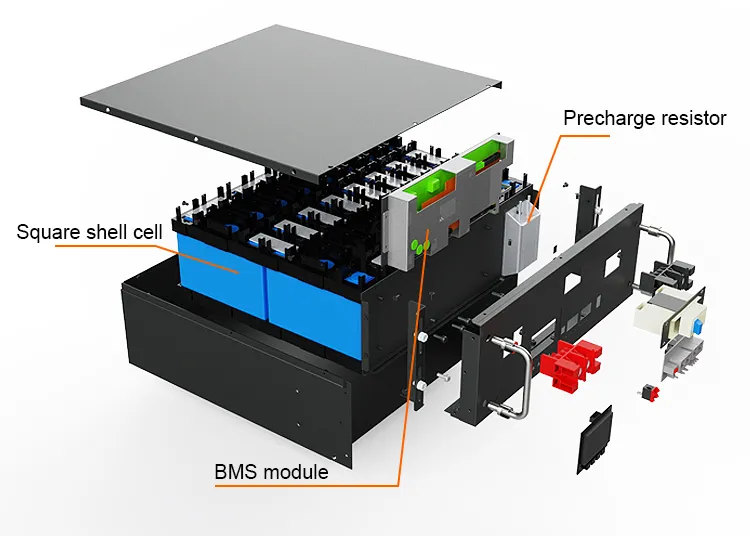 Precharge resistor

Square shell cell

BMS module